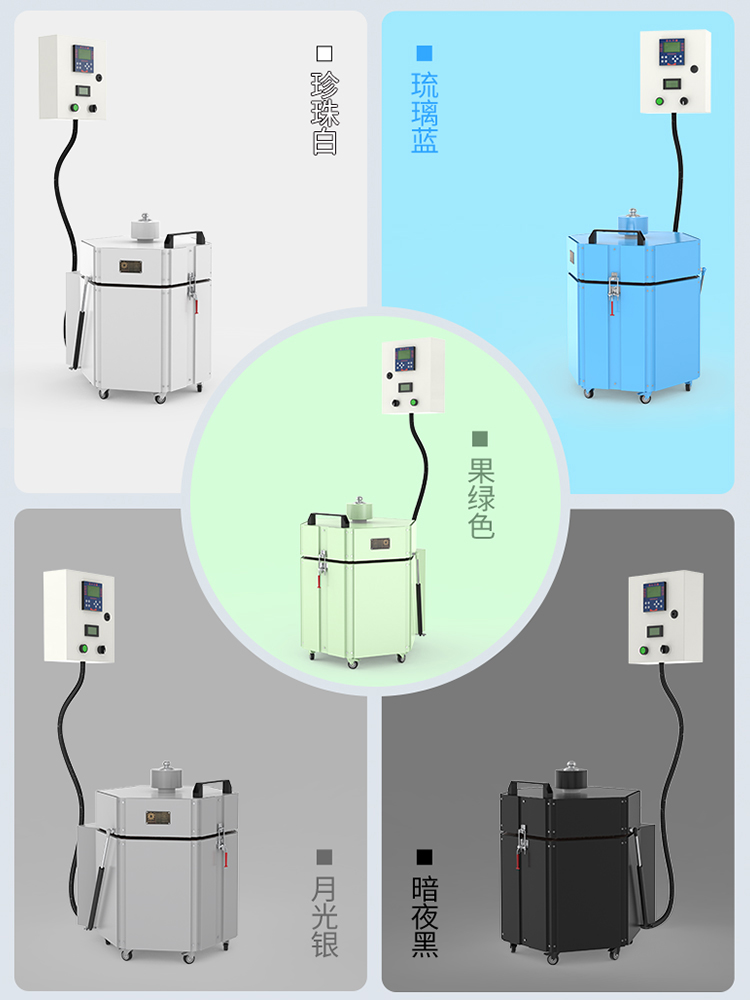 珍珠白

琉璃蓝

果绿色

月光银

暗夜黑