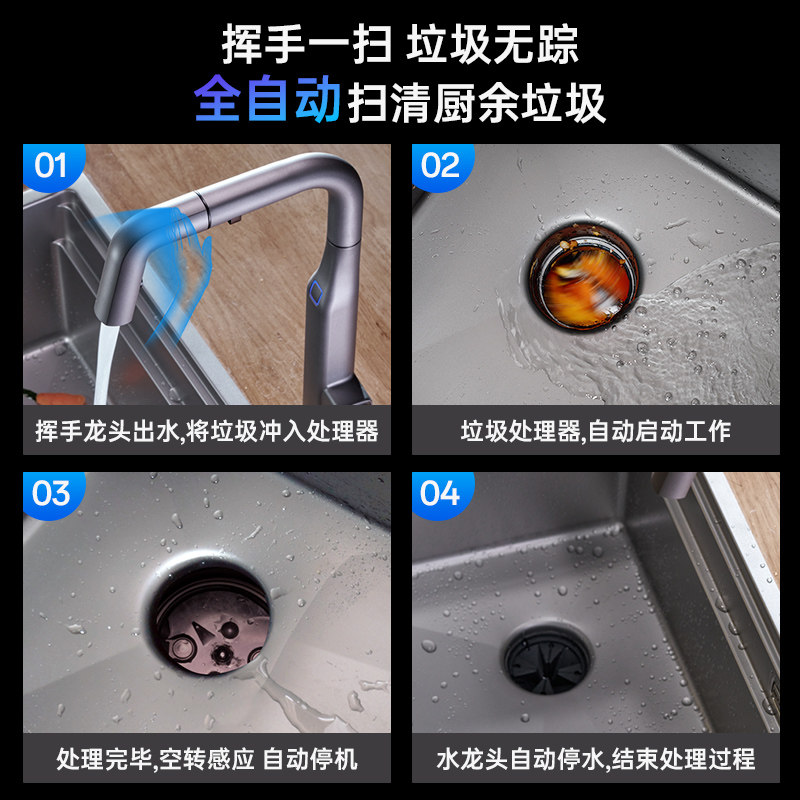 挥手一扫 垃圾无踪
全自动扫清厨余垃圾

01

挥手龙头出水,将垃圾冲入处理器

02

垃圾处理器,自动启动工作

03

处理完毕,空转感应 自动停机

04

水龙头自动停水,结束处理过程