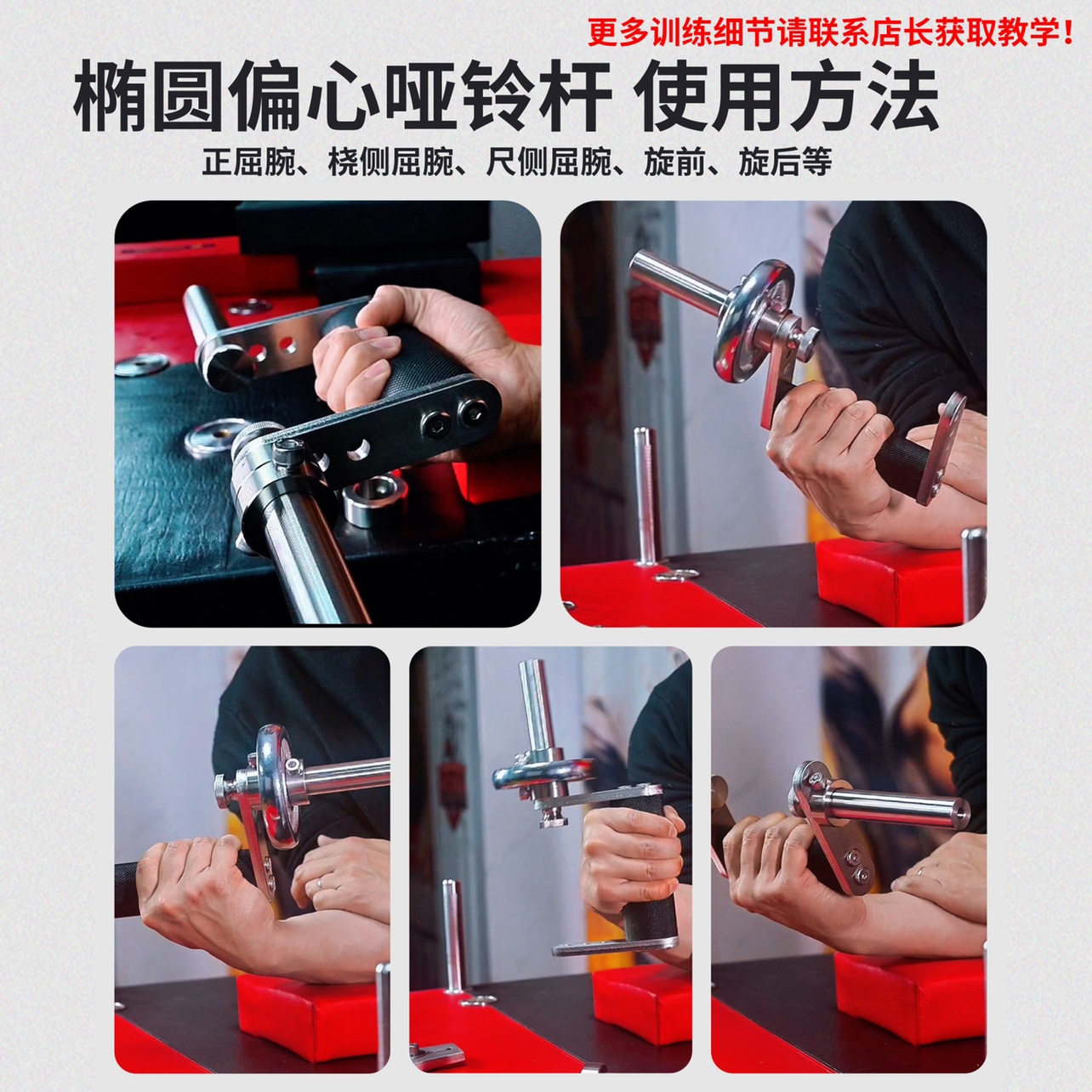 更多训练细节请联系店长获取教学！

椭圆偏心哑铃杆 使用方法

正屈腕、桡侧屈腕、尺侧屈腕、旋前、旋后等