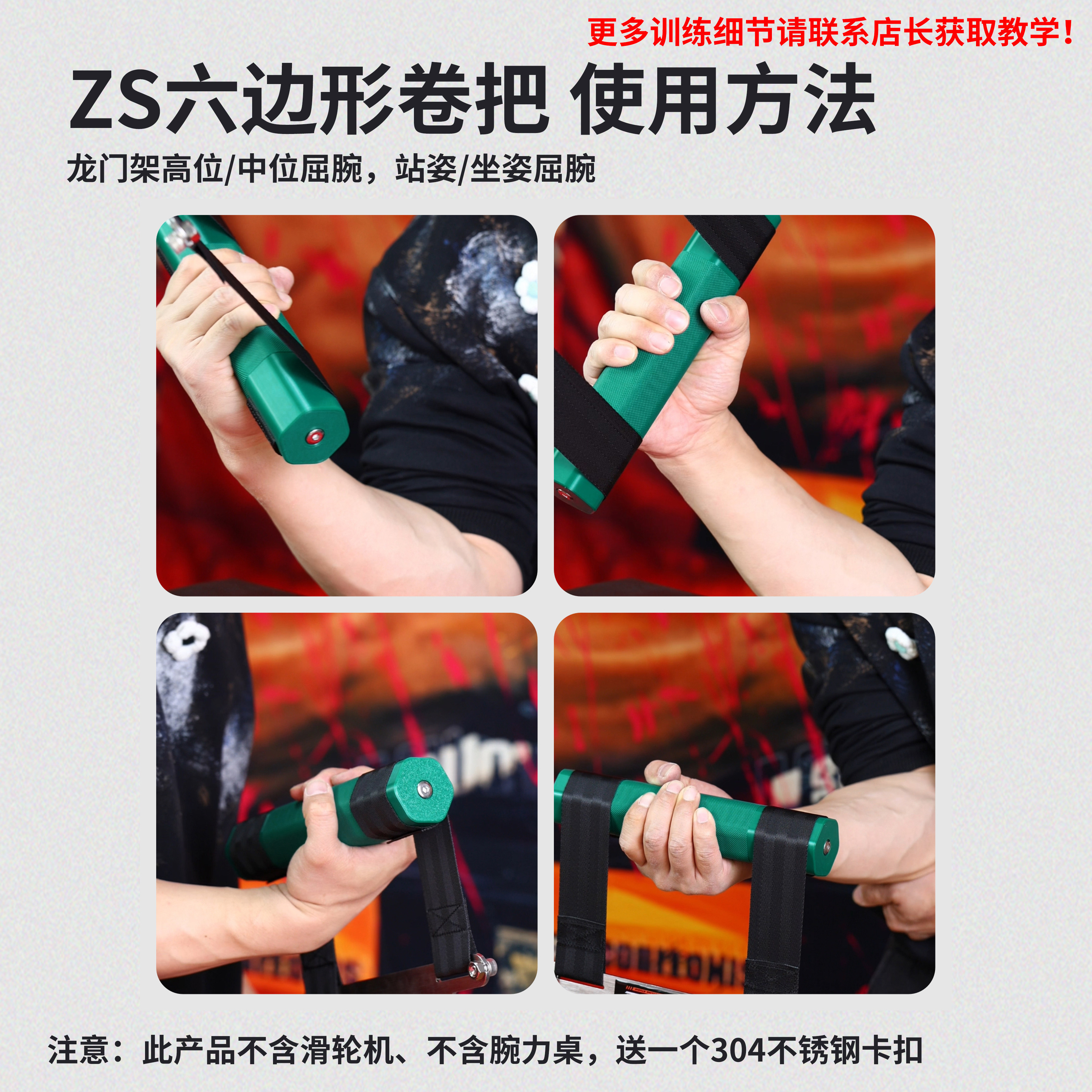 更多训练细节请联系店长获取教学！

ZS六边形卷把 使用方法

龙门架高位/中位屈腕，站姿/坐姿屈腕

注意：此产品不含滑轮机、不含腕力桌，送一个304不锈钢卡扣