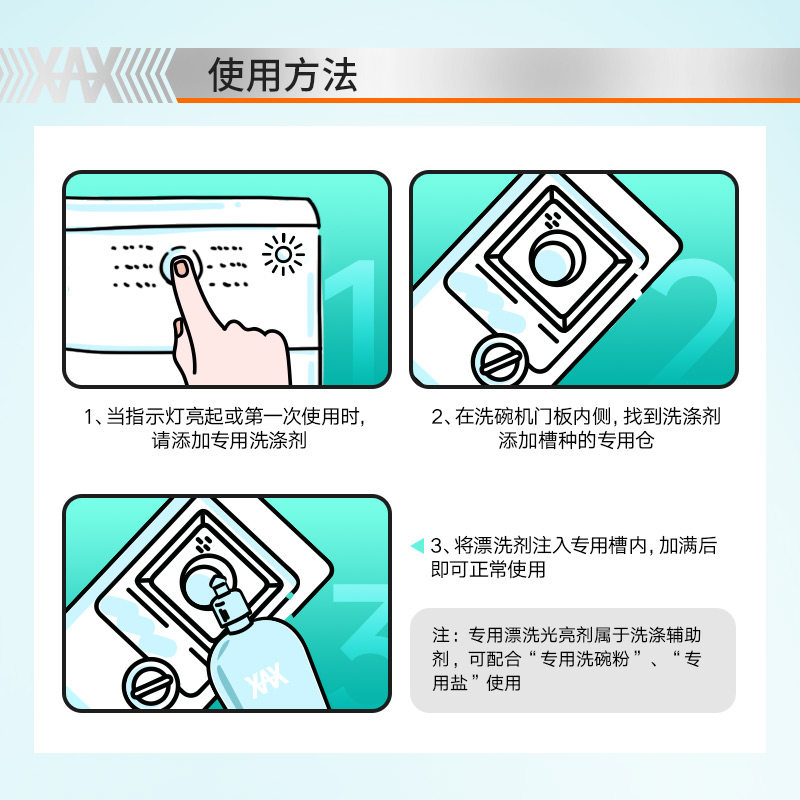 XAX 使用方法

1

1、当指示灯亮起或第一次使用时，请添加专用洗涤剂

2

2、在洗碗机门板内侧，找到洗涤剂添加槽种的专用仓

3

XAX

3、将漂洗剂注入专用槽内，加满后即可正常使用

注：专用漂洗光亮剂属于洗涤辅助剂，可配合“专用洗碗粉”、“专用盐”使用