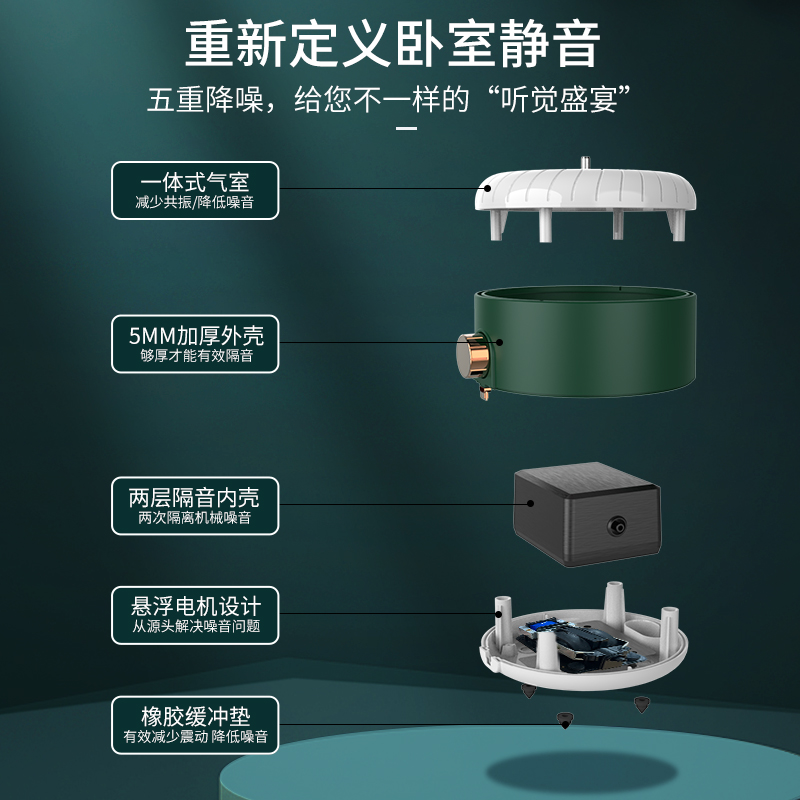 重新定义卧室静音
五重降噪，给您不一样的“听觉盛宴”

一体式气室
减少共振/降低噪音

5MM加厚外壳
够厚才能有效隔音

两层隔音内壳
两次隔离机械噪音

悬浮电机设计
从源头解决噪音问题

橡胶缓冲垫
有效减少震动 降低噪音