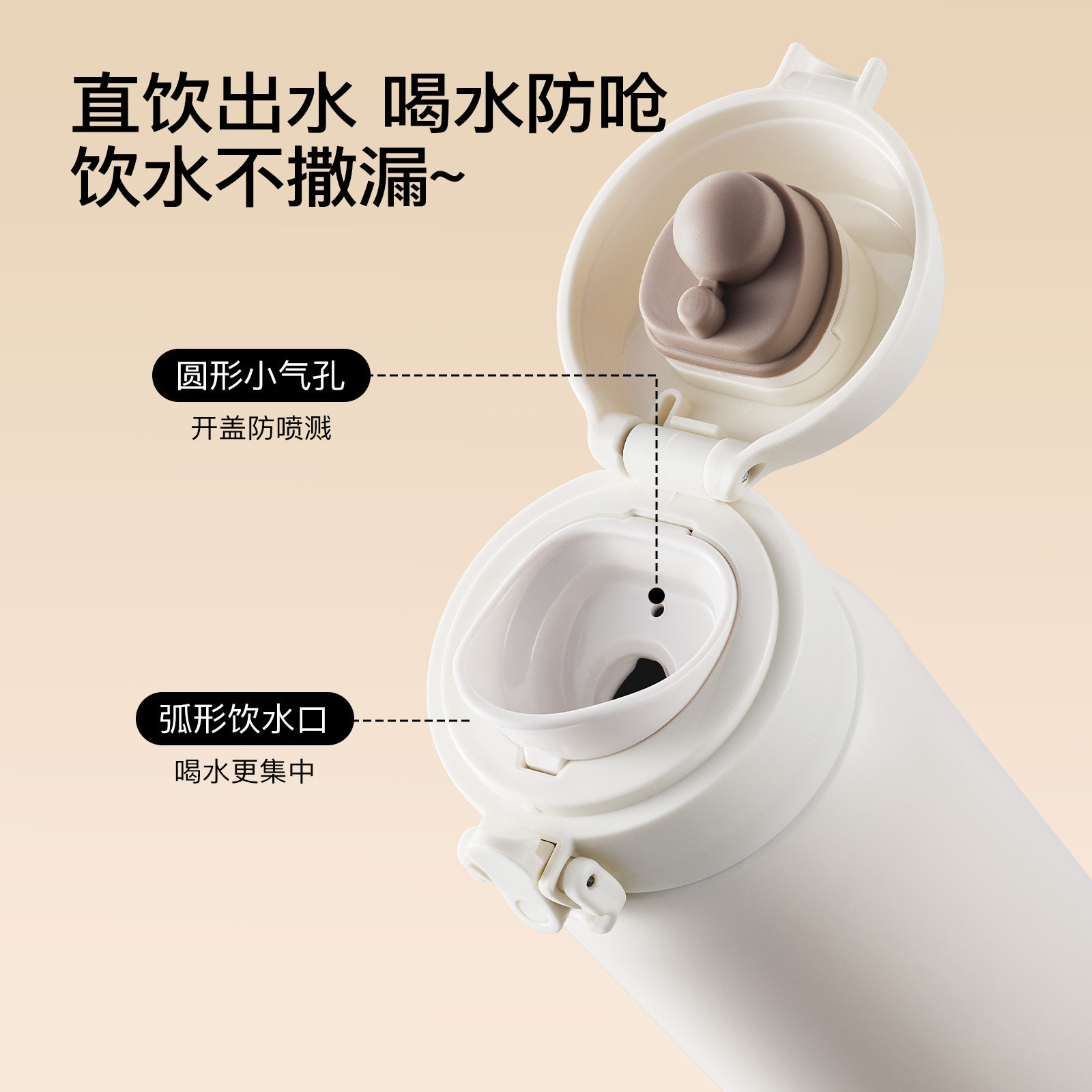 直饮出水 喝水防呛
饮水不撒漏~

圆形小气孔

开盖防喷溅

弧形饮水口

喝水更集中