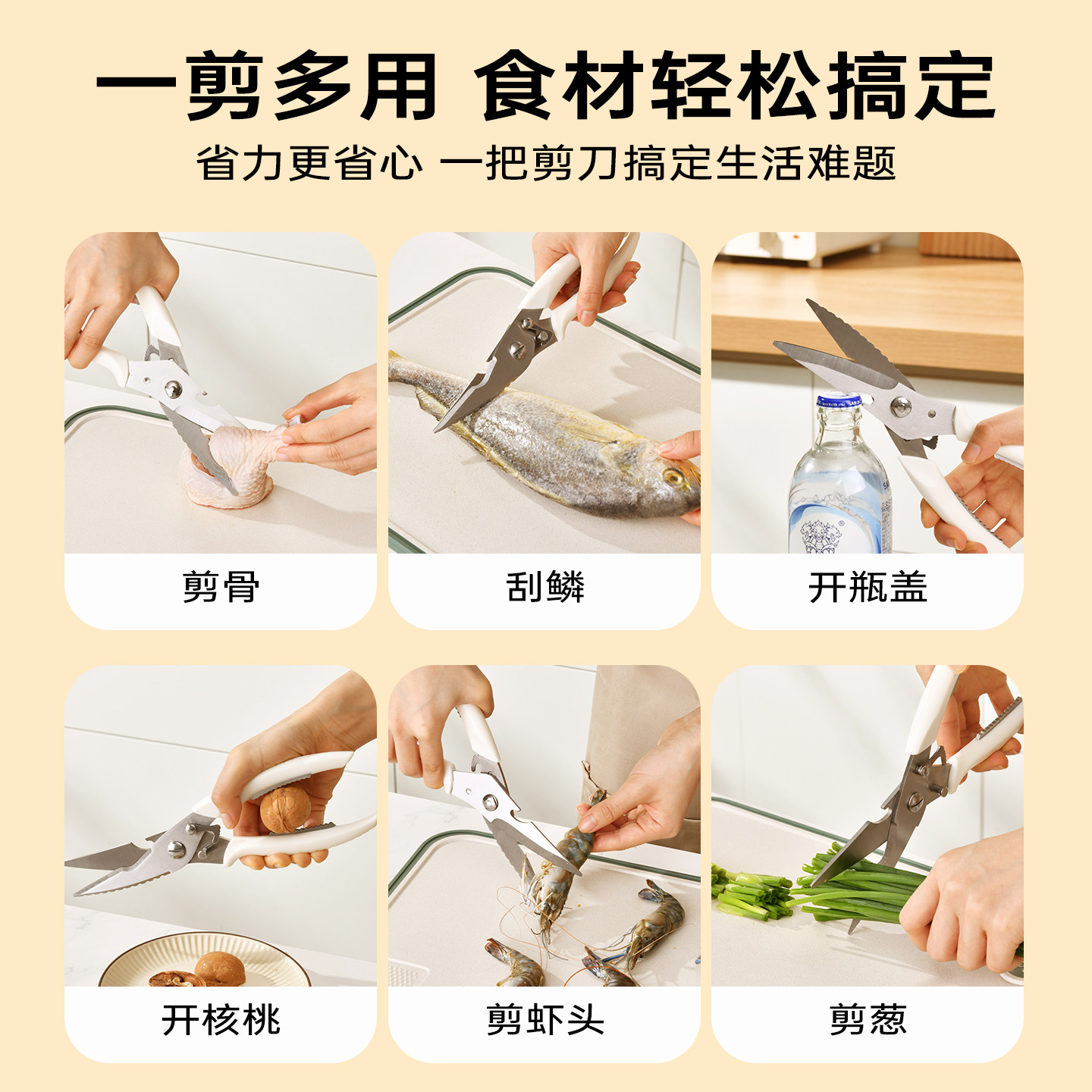 一剪多用 食材轻松搞定

省力更省心 一把剪刀搞定生活难题

剪骨

刮鳞

开瓶盖

开核桃

剪虾头

剪葱