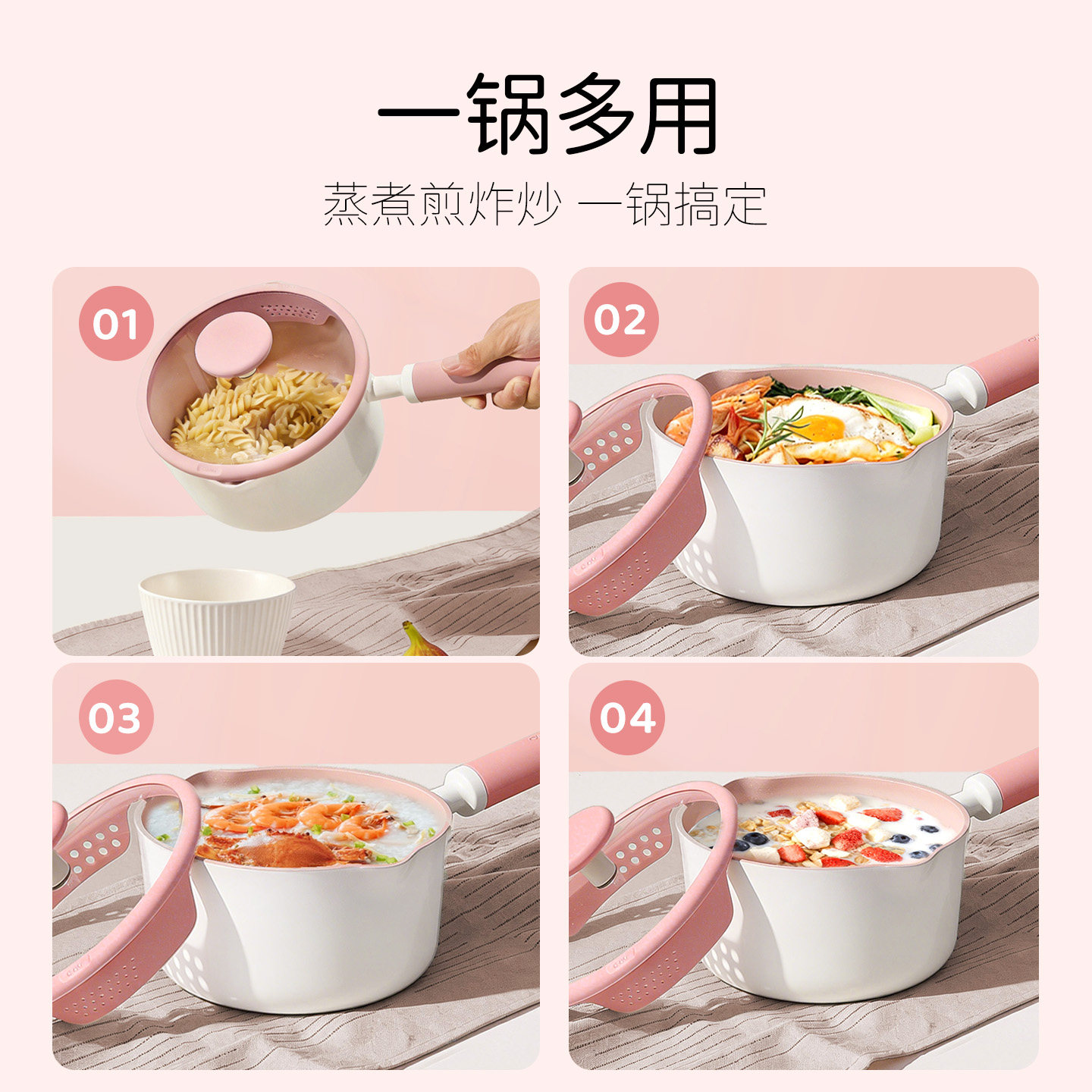 一锅多用

蒸煮煎炸炒 一锅搞定

01

02

03

04