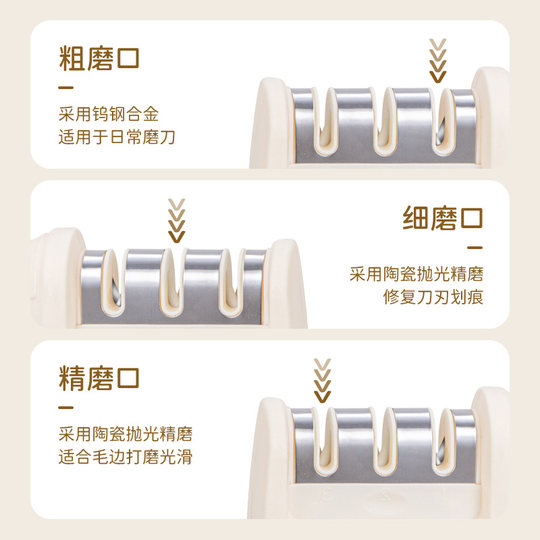 粗磨口

采用钨钢合金
适用于日常磨刀

细磨口

采用陶瓷抛光精磨
修复刀刃划痕

精磨口

采用陶瓷抛光精磨
适合毛边打磨光滑