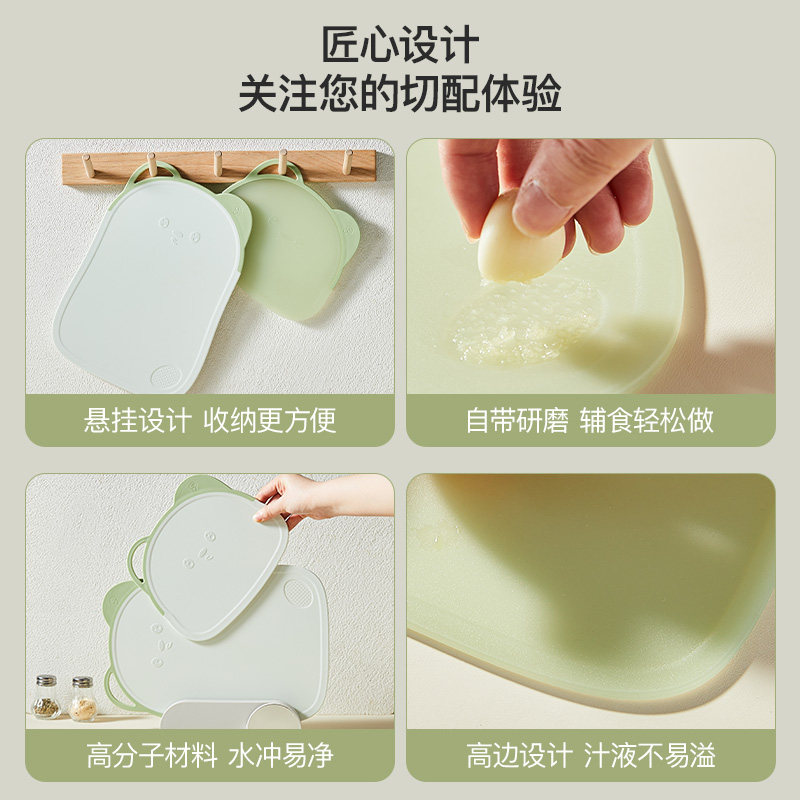 匠心设计
关注您的切配体验

悬挂设计 收纳更方便

自带研磨 辅食轻松做

高分子材料 水冲易净

高边设计 汁液不易溢