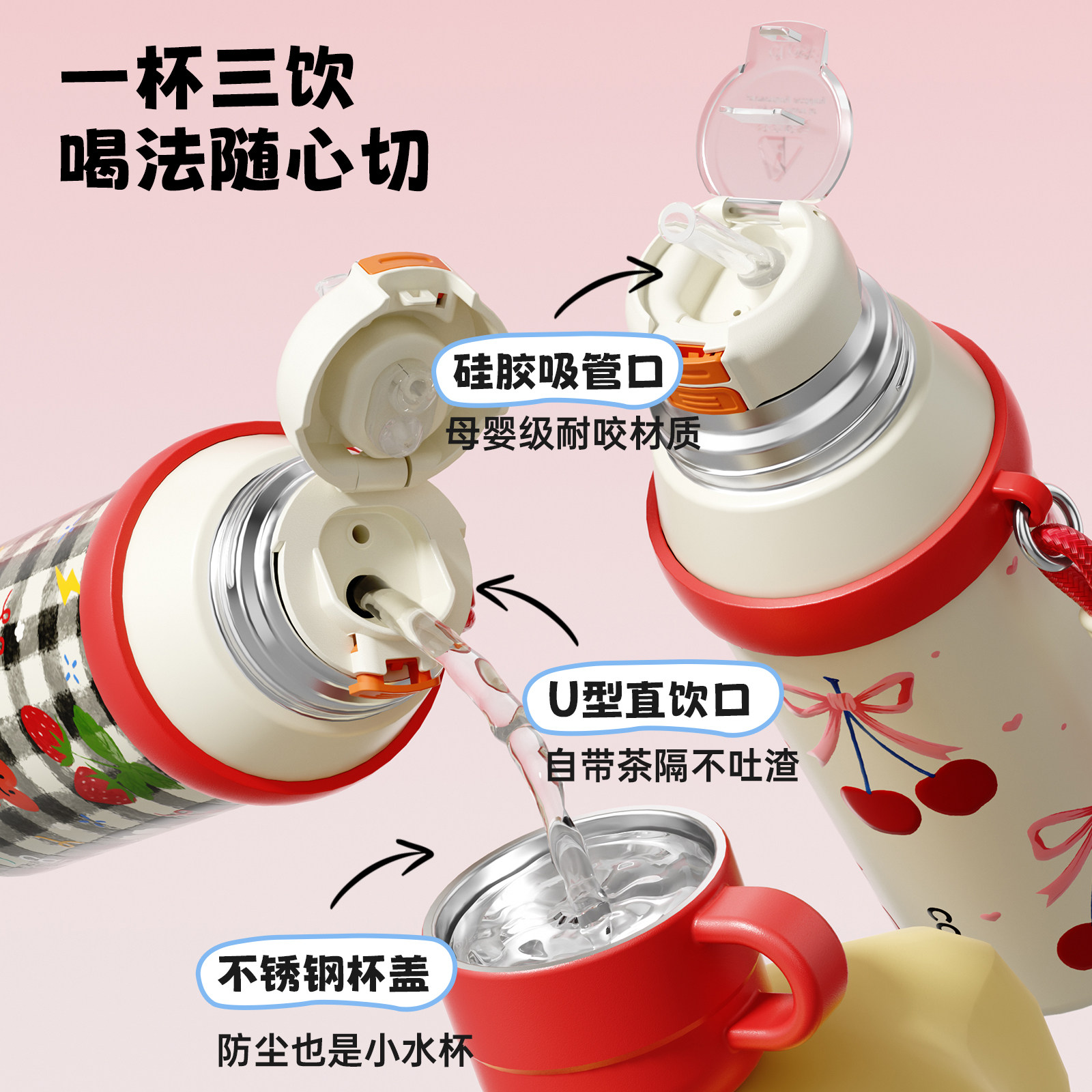 一杯三饮
喝法随心切

硅胶吸管口
母婴级耐咬材质

U型直饮口
自带茶隔不吐渣

不锈钢杯盖
防尘也是小水杯