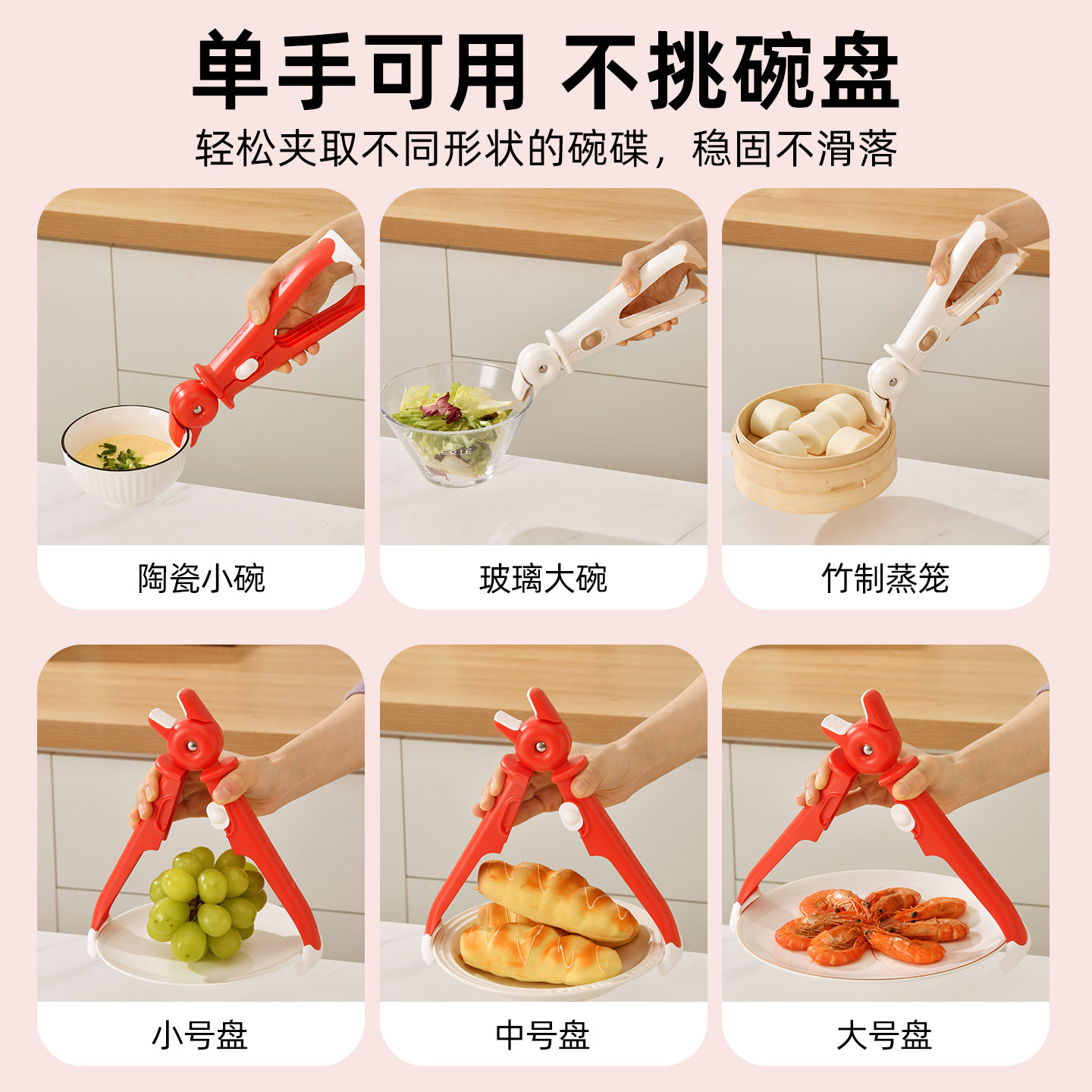 单手可用 不挑碗盘

轻松夹取不同形状的碗碟，稳固不滑落

陶瓷小碗

玻璃大碗

竹制蒸笼

小号盘

中号盘

大号盘