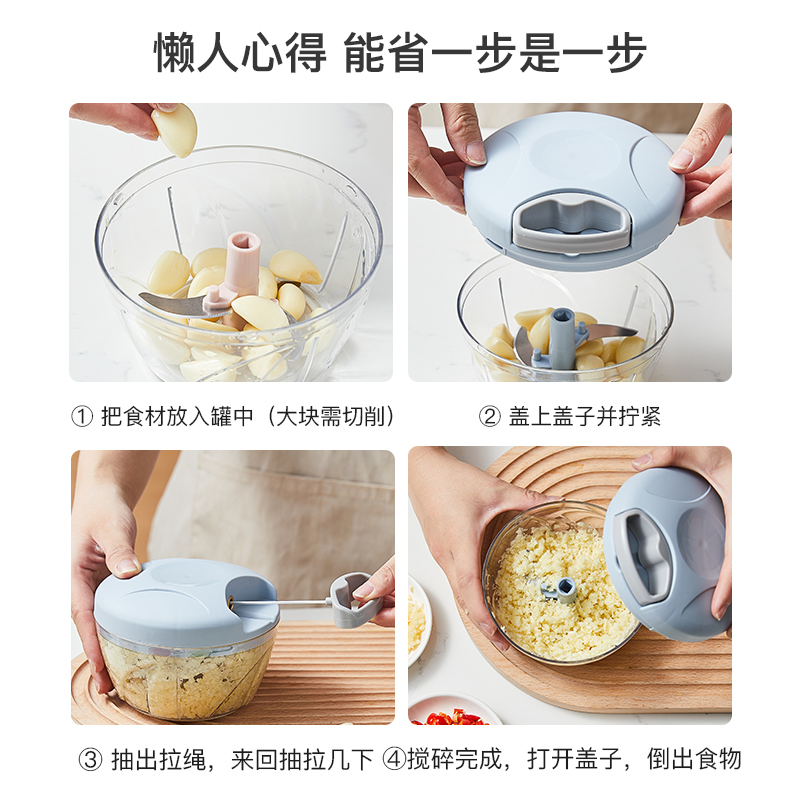 懒人心得 能省一步是一步

① 把食材放入罐中（大块需切削）

② 盖上盖子并拧紧

③ 抽出拉绳，来回抽拉几下

④搅碎完成，打开盖子，倒出食物