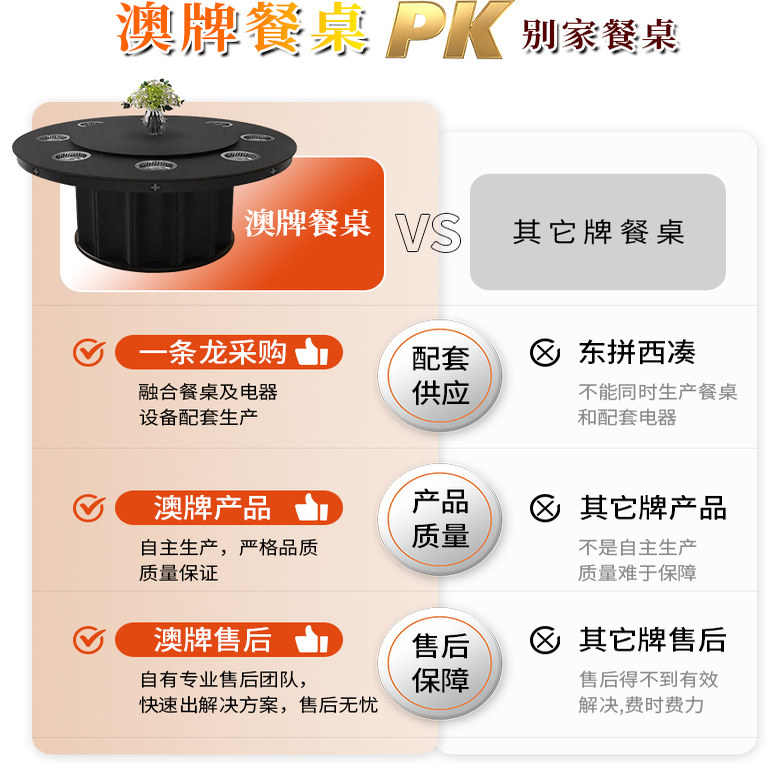 澳牌餐桌 PK 别家餐桌

澳牌餐桌 VS 其它牌餐桌

一条龙采购
融合餐桌及电器设备配套生产

配套供应

东拼西凑
不能同时生产餐桌和配套电器

澳牌产品
自主生产，严格品质质量保证

产品质量

其它牌产品
不是自主生产质量难于保障

澳牌售后
自有专业售后团队，快速出解决方案，售后无忧

售后保障

其它牌售后
售后得不到有效解决,费时费力