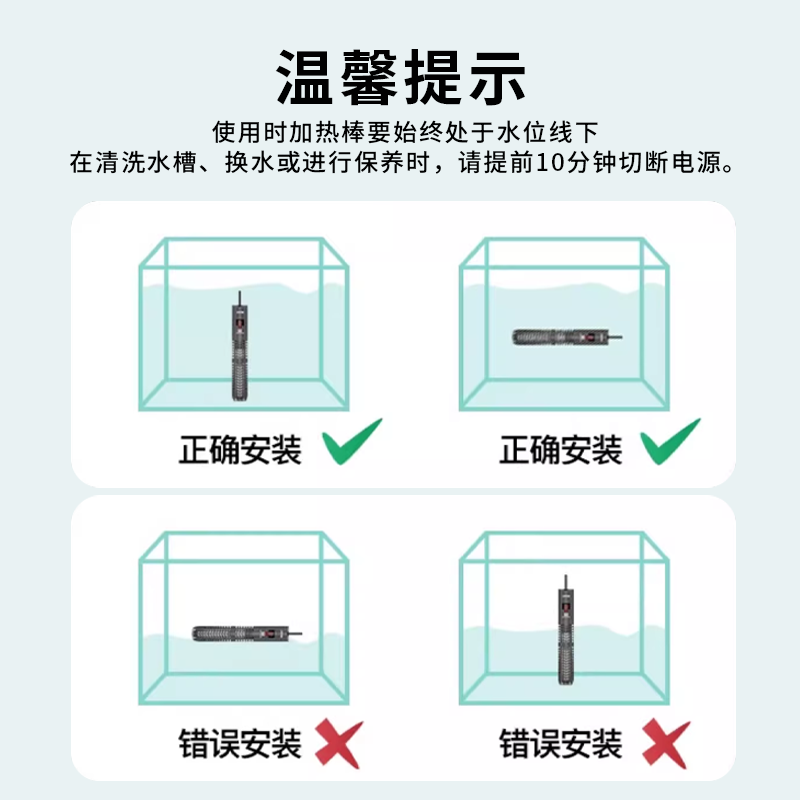 温馨提示

使用时加热棒要始终处于水位线下
在清洗水槽、换水或进行保养时，请提前10分钟切断电源。

正确安装

正确安装

错误安装

错误安装