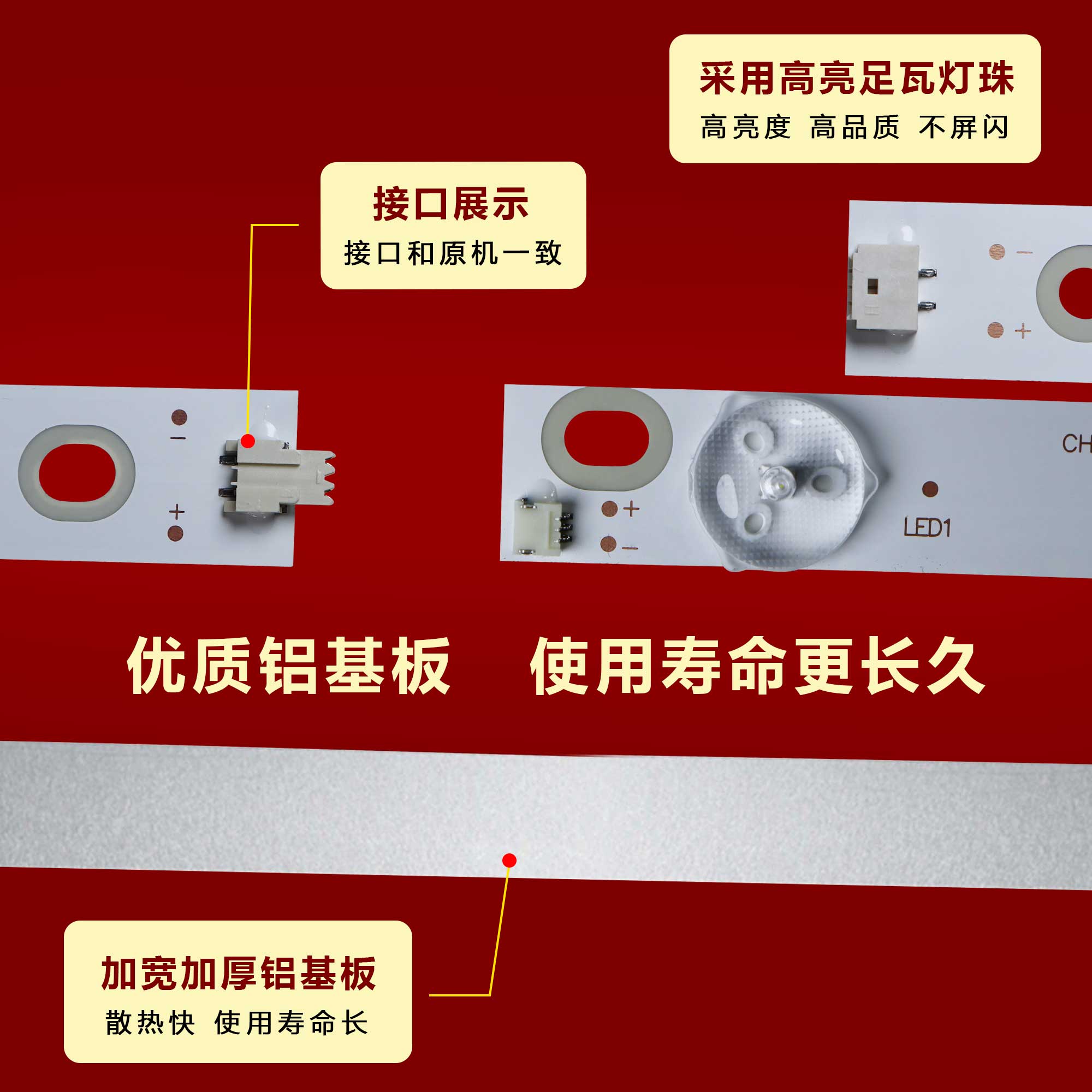 采用高亮足瓦灯珠
高亮度 高品质 不屏闪

接口展示
接口和原机一致

−
+

−
+

+
−

CH

LED1

优质铝基板 使用寿命更长久

加宽加厚铝基板
散热快 使用寿命长