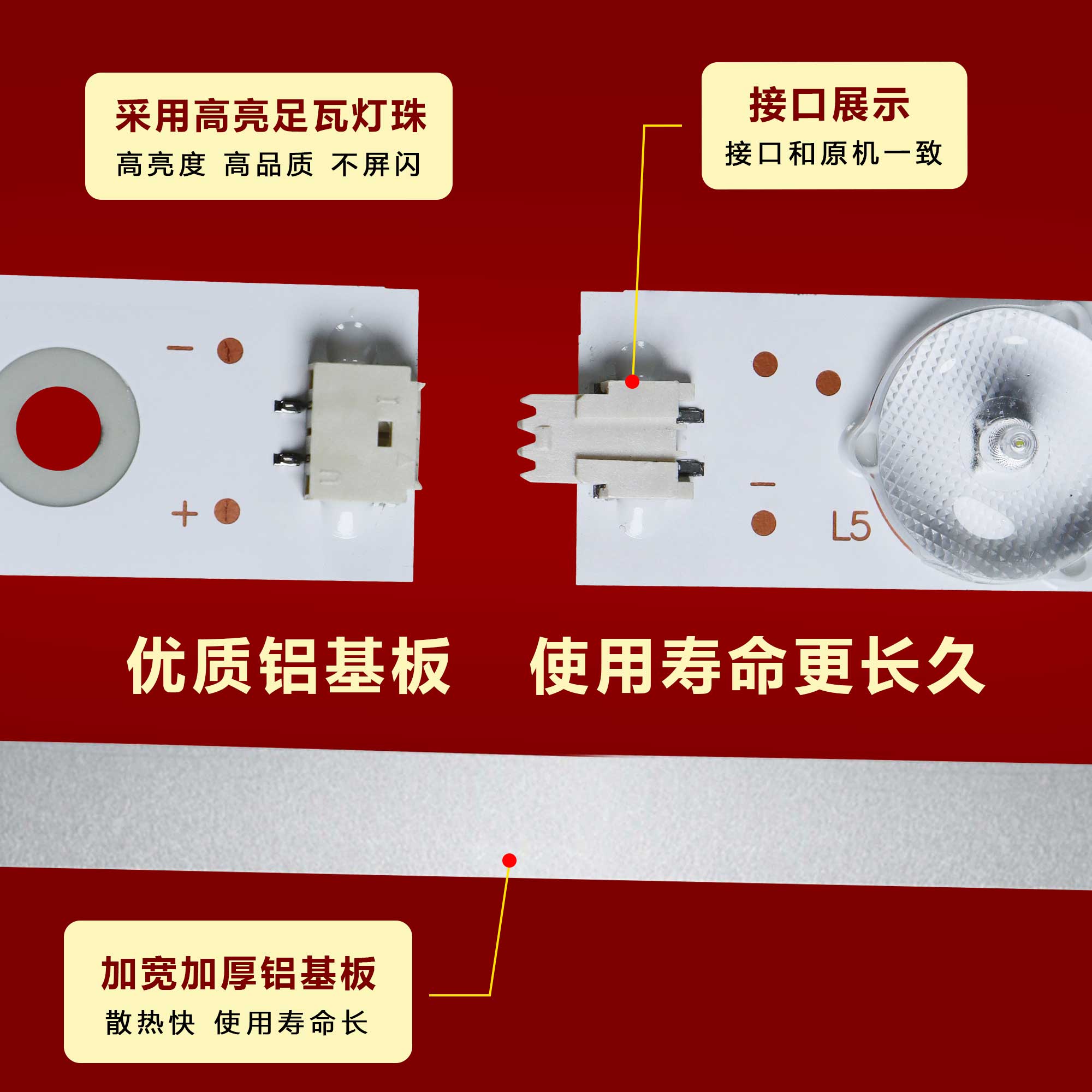 采用高亮足瓦灯珠
高亮度 高品质 不屏闪

接口展示
接口和原机一致

−
+

−
L5

优质铝基板 使用寿命更长久

加宽加厚铝基板
散热快 使用寿命长