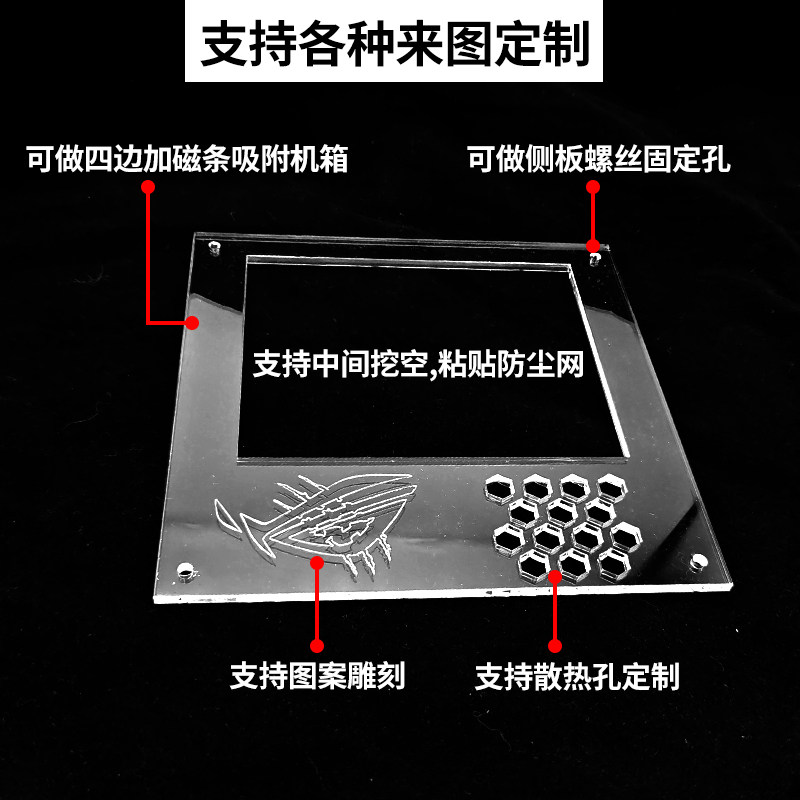 支持各种来图定制

可做四边加磁条吸附机箱

可做侧板螺丝固定孔

支持中间挖空,粘贴防尘网

支持图案雕刻

支持散热孔定制