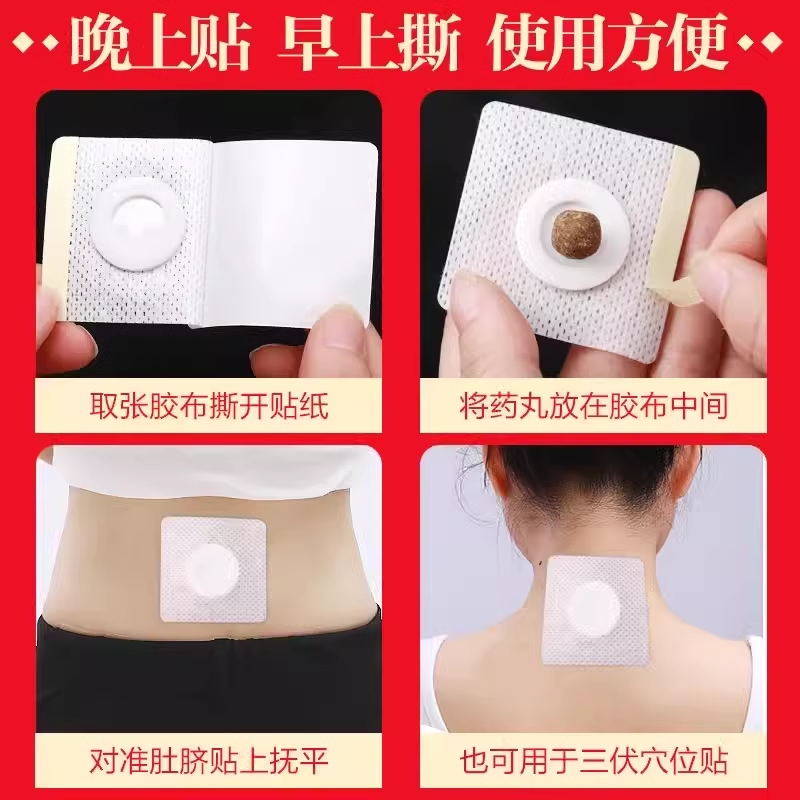 晚上贴 早上撕 使用方便

取张胶布撕开贴纸

将药丸放在胶布中间

对准肚脐贴上抚平

也可用于三伏穴位贴