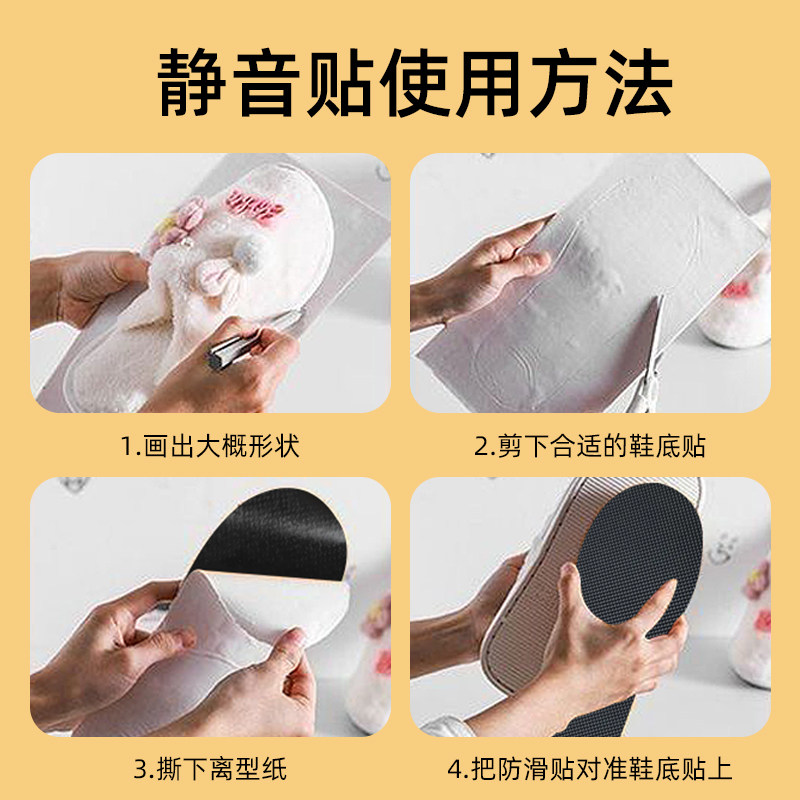 静音贴使用方法

1.画出大概形状

2.剪下合适的鞋底贴

3.撕下离型纸

4.把防滑贴对准鞋底贴上