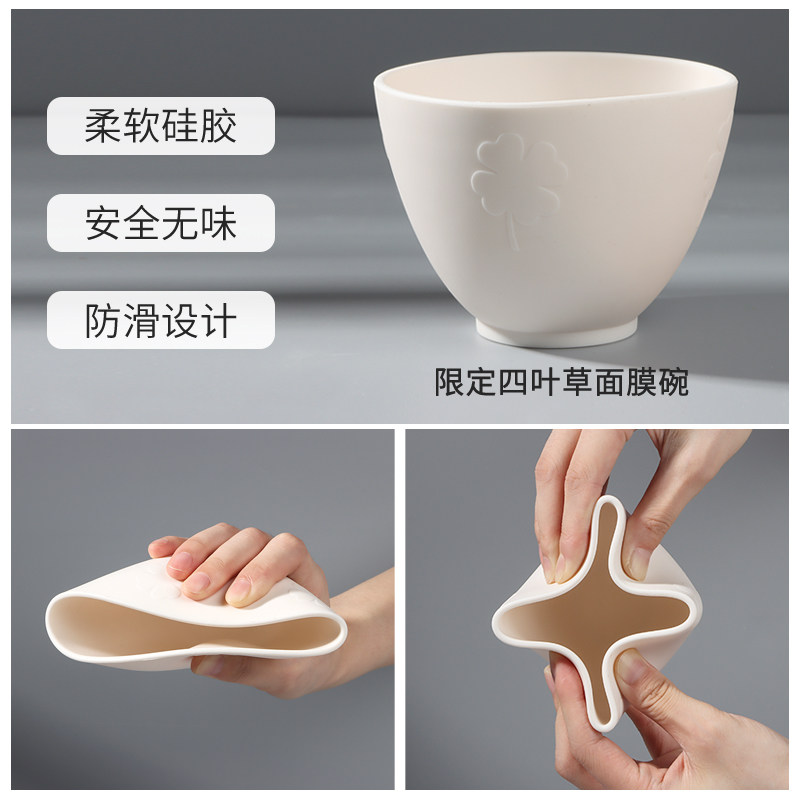 柔软硅胶

安全无味

防滑设计

限定四叶草面膜碗