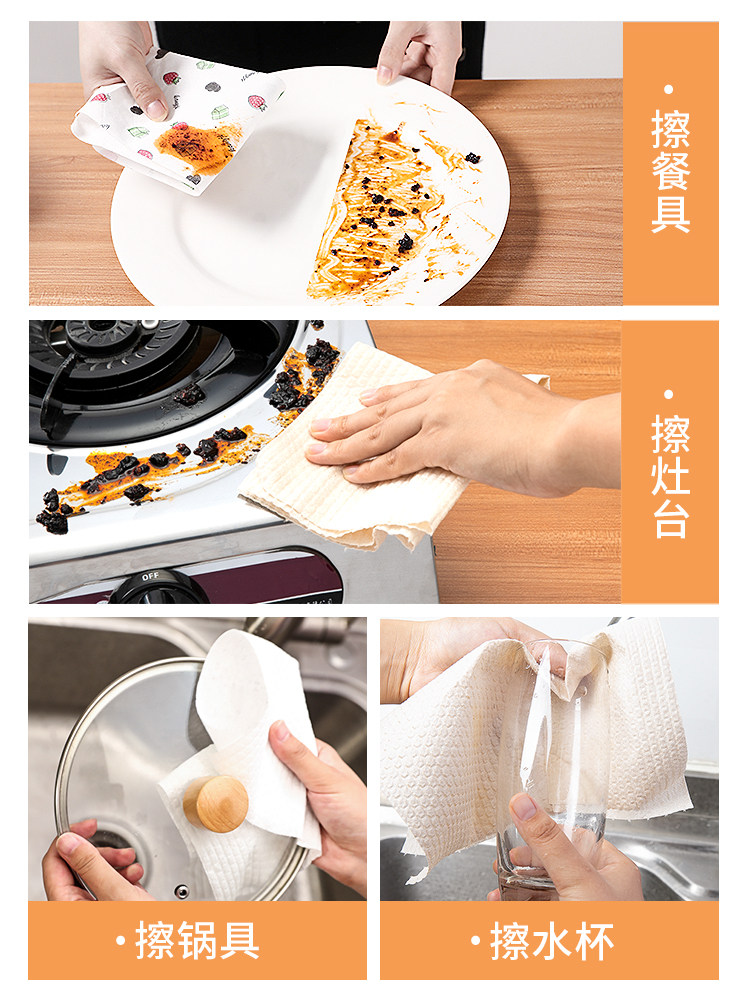 · 擦餐具

· 擦灶台

OFF

· 擦锅具

· 擦水杯