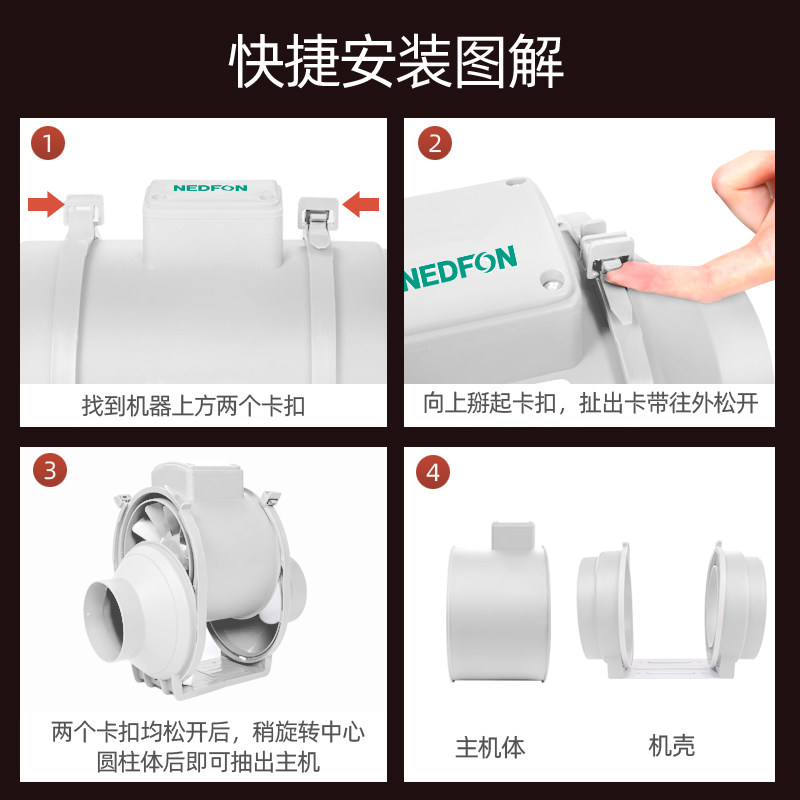 快捷安装图解

1
NEDFON
找到机器上方两个卡扣

2
NEDFON
向上掰起卡扣，扯出卡带往外松开

3
两个卡扣均松开后，稍旋转中心圆柱体后即可抽出主机

4
主机体
机壳