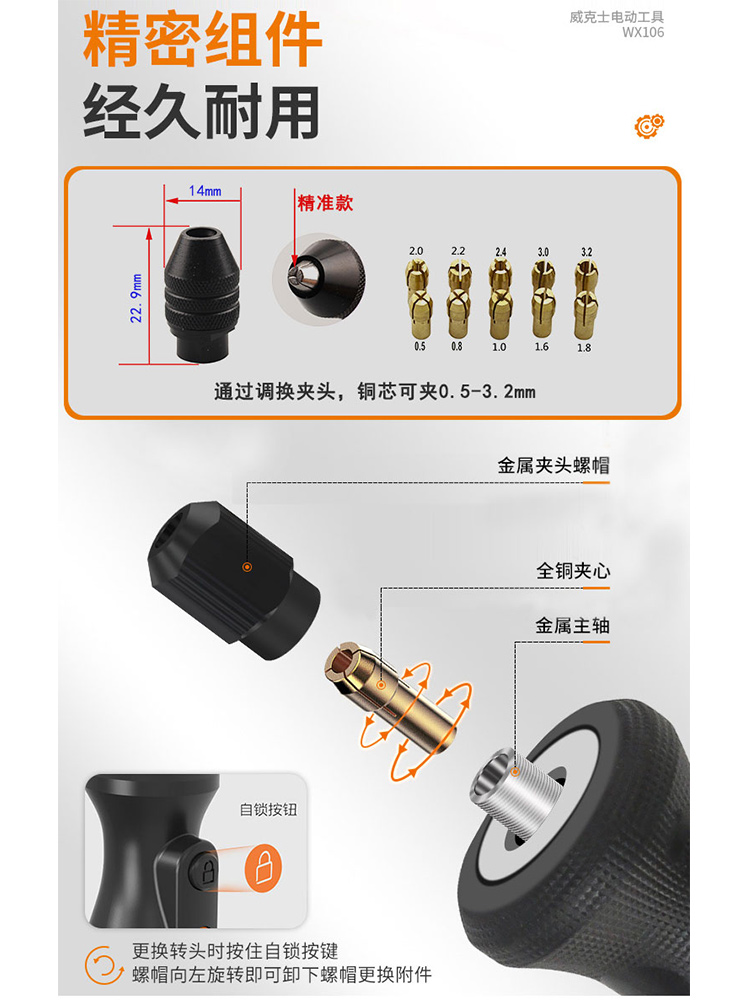 精密组件
经久耐用

威克士电动工具
WX106

14mm
22.9mm
精准款
2.0 2.2 2.4 3.0 3.2
0.5 0.8 1.0 1.6 1.8
通过调换夹头，铜芯可夹0.5-3.2mm

金属夹头螺帽
全铜夹心
金属主轴
自锁按钮

更换转头时按住自锁按键
螺帽向左旋转即可卸下螺帽更换附件