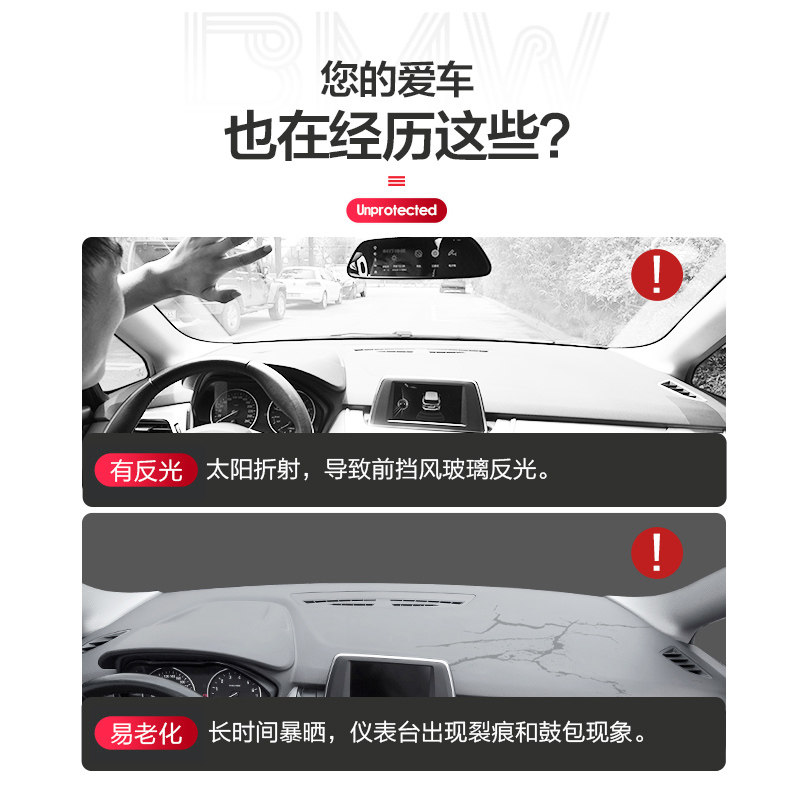 BMW

您的爱车

也在经历这些?

Unprotected

!

有反光 太阳折射，导致前挡风玻璃反光。

!

易老化 长时间暴晒，仪表台出现裂痕和鼓包现象。