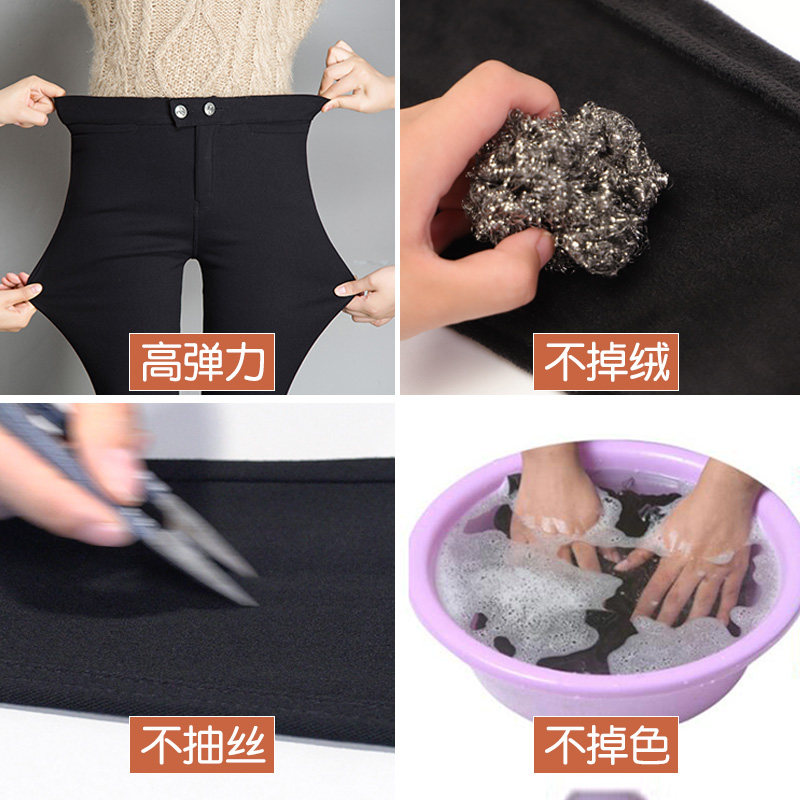 高弹力

不掉绒

不抽丝

不掉色