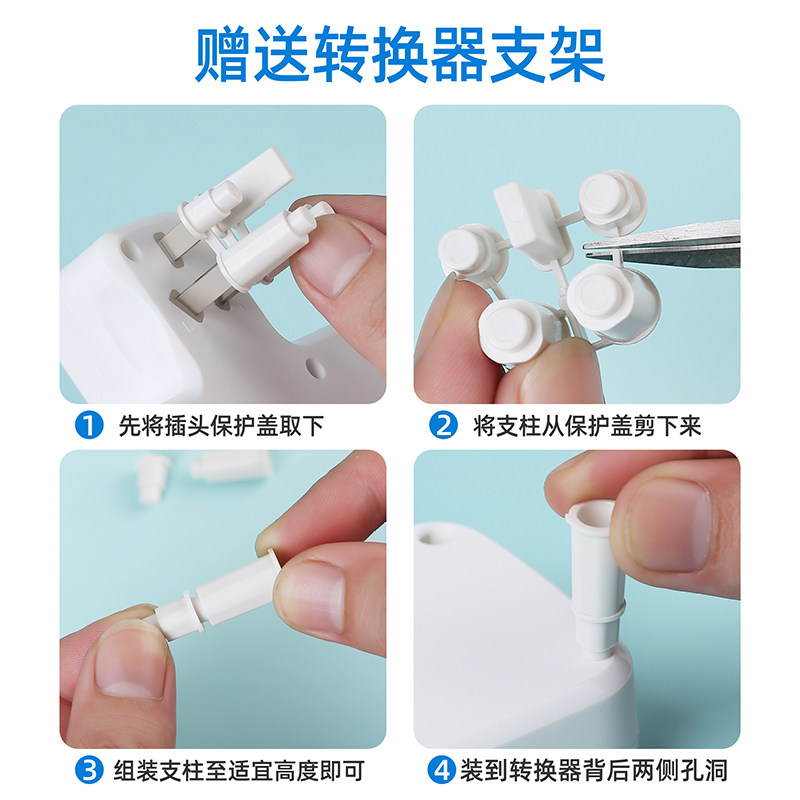 赠送转换器支架

1 先将插头保护盖取下

2 将支柱从保护盖剪下来

3 组装支柱至适宜高度即可

4 装到转换器背后两侧孔洞