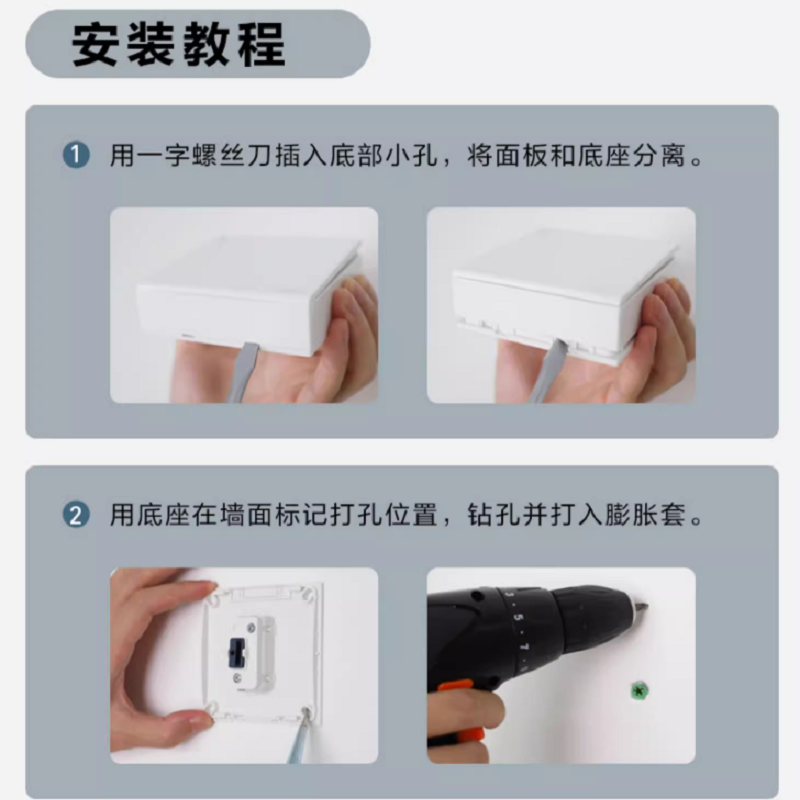 安装教程

1 用一字螺丝刀插入底部小孔，将面板和底座分离。

2 用底座在墙面标记打孔位置，钻孔并打入膨胀套。