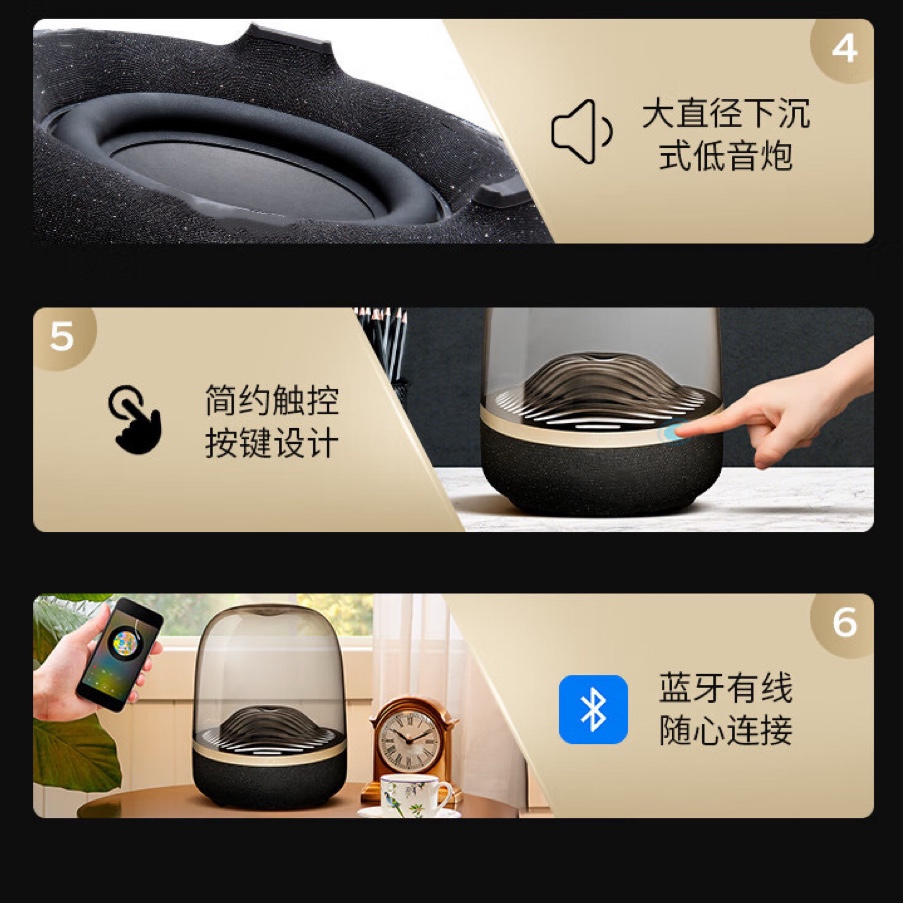 4

大直径下沉式低音炮

5

简约触控按键设计

6

蓝牙有线随心连接