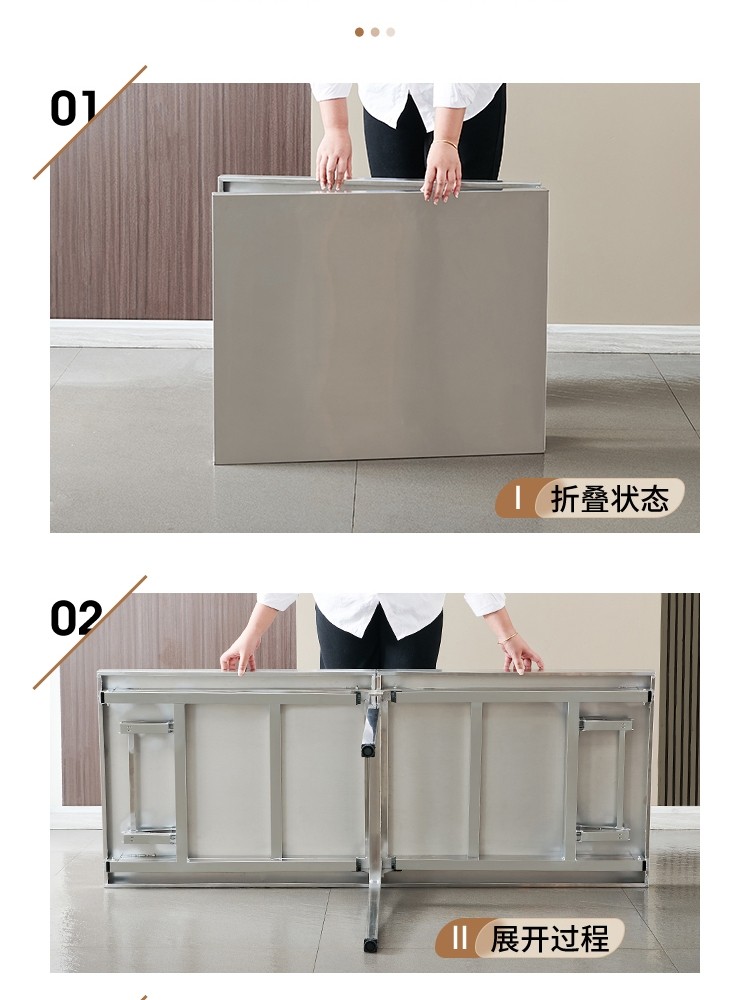 01

I 折叠状态

02

II 展开过程