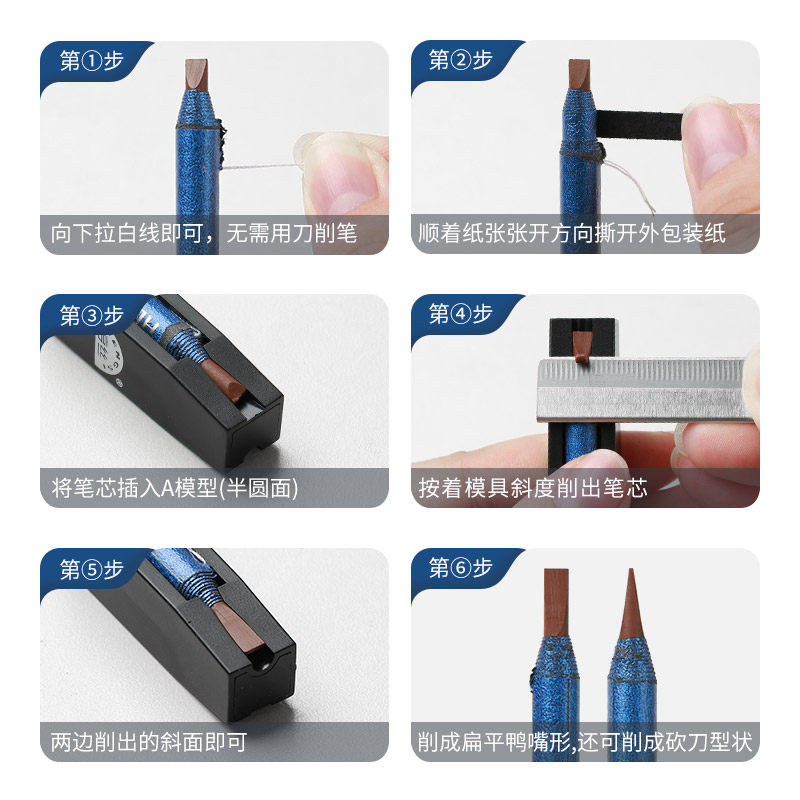 第①步

向下拉白线即可，无需用刀削笔

第②步

顺着纸张张开方向撕开外包装纸

第③步

将笔芯插入A模型(半圆面)

第④步

按着模具斜度削出笔芯

第⑤步

两边削出的斜面即可

第⑥步

削成扁平鸭嘴形,还可削成砍刀型状