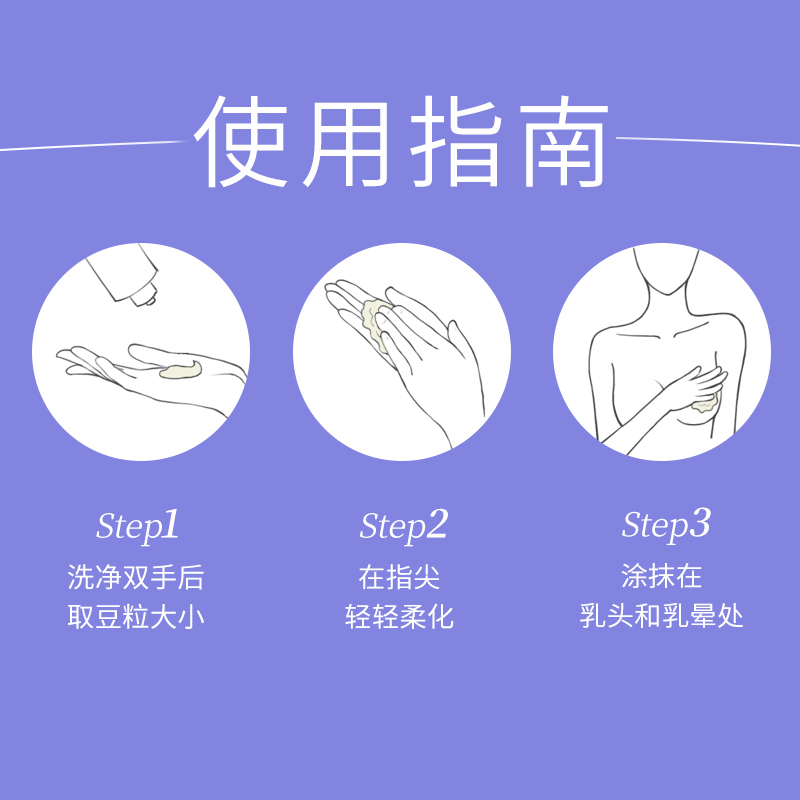 使用指南

Step1
洗净双手后
取豆粒大小

Step2
在指尖
轻轻柔化

Step3
涂抹在
乳头和乳晕处