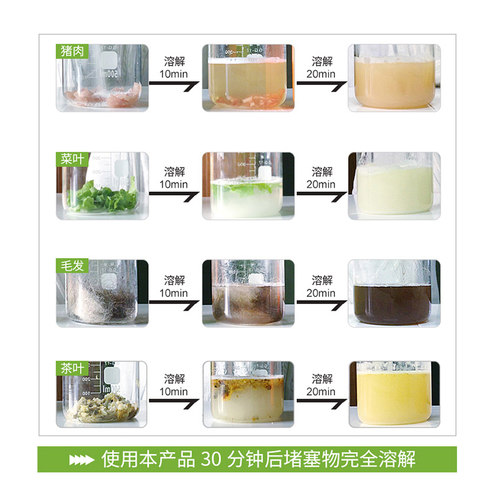 猪肉

溶解
10min

溶解
20min

菜叶

溶解
10min

溶解
20min

毛发

溶解
10min

溶解
20min

茶叶

溶解
10min

溶解
20min

使用本产品 30 分钟后堵塞物完全溶解