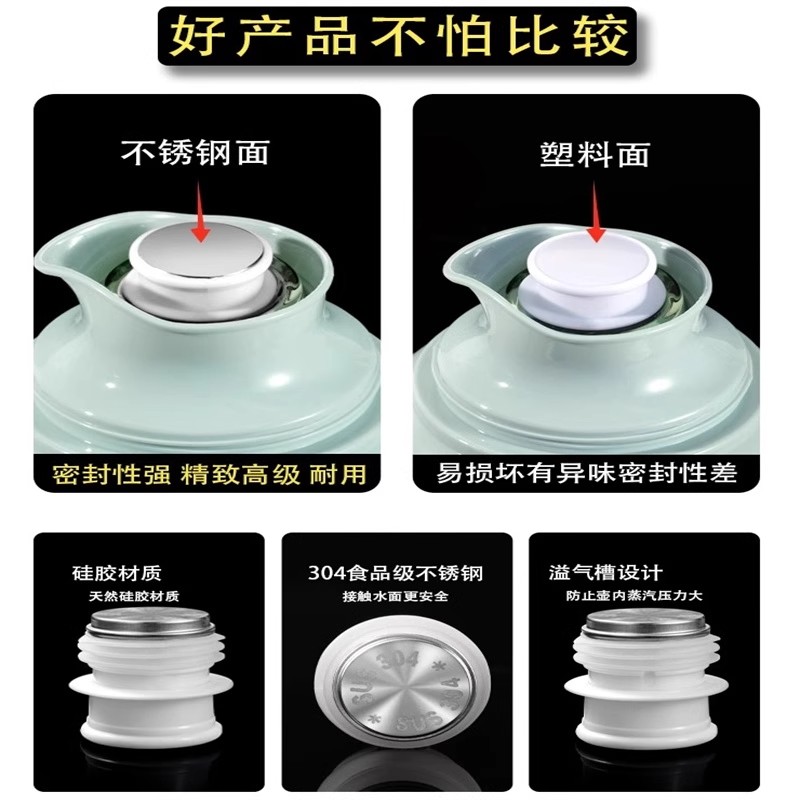 好产品不怕比较

不锈钢面

密封性强 精致高级 耐用

塑料面

易损坏有异味密封性差

硅胶材质
天然硅胶材质

304食品级不锈钢
接触水面更安全

SUS 304 * SUS 304 *

溢气槽设计
防止壶内蒸汽压力大