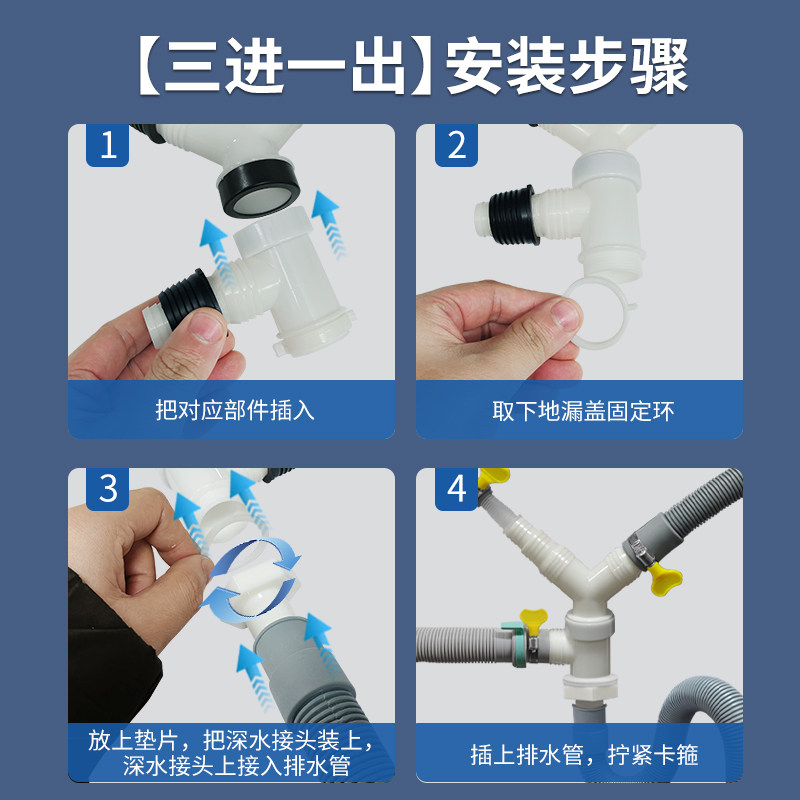 【三进一出】安装步骤

1
把对应部件插入

2
取下地漏盖固定环

3
放上垫片，把深水接头装上，深水接头上接入排水管

4
插上排水管，拧紧卡箍