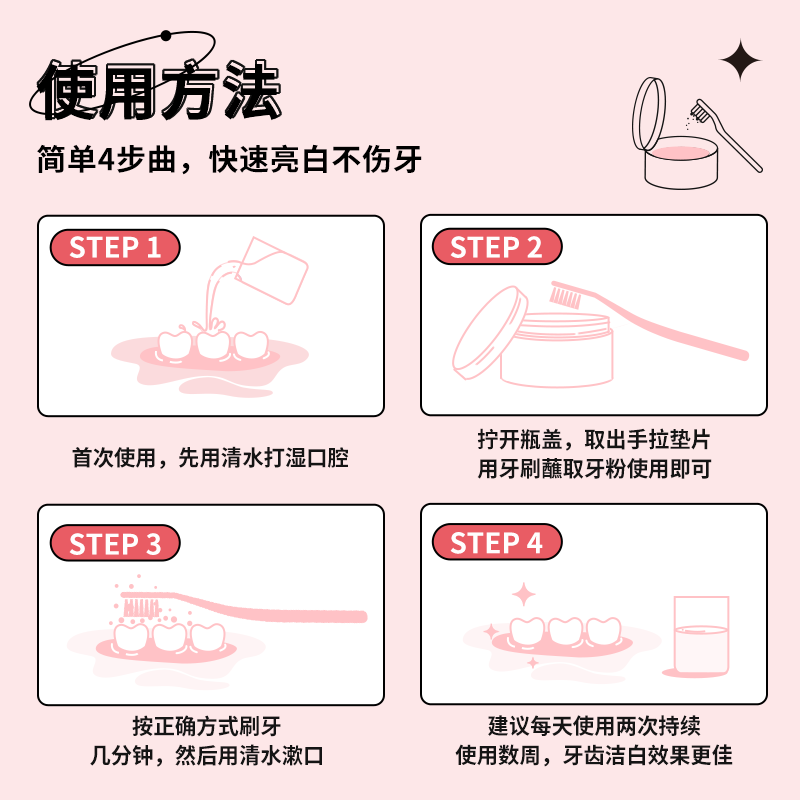 使用方法

简单4步曲，快速亮白不伤牙

STEP 1

首次使用，先用清水打湿口腔

STEP 2

拧开瓶盖，取出手拉垫片
用牙刷蘸取牙粉使用即可

STEP 3

按正确方式刷牙
几分钟，然后用清水漱口

STEP 4

建议每天使用两次持续
使用数周，牙齿洁白效果更佳