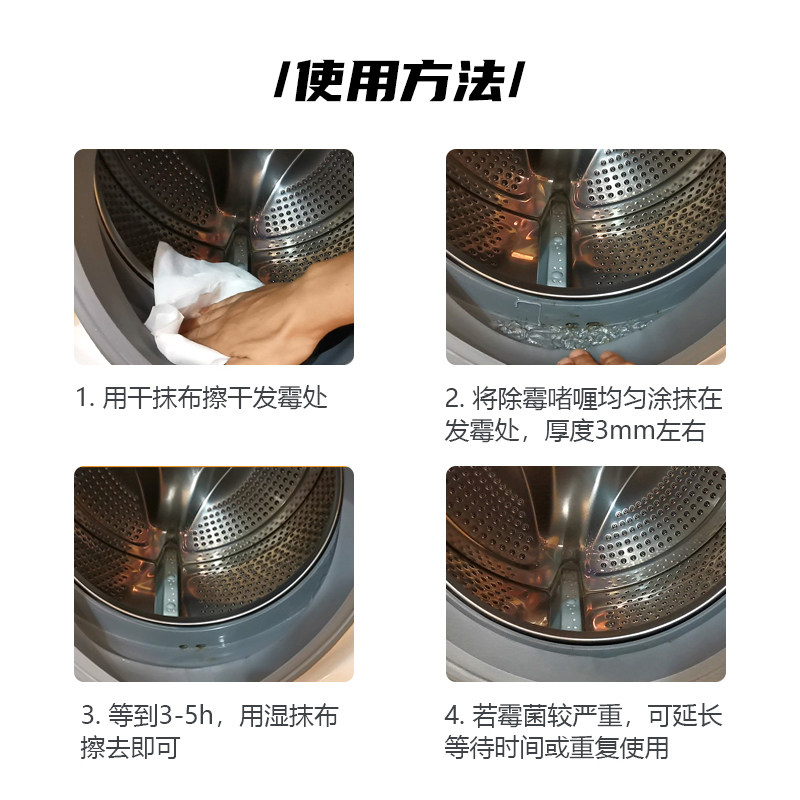 /使用方法/

1. 用干抹布擦干发霉处

2. 将除霉啫喱均匀涂抹在发霉处，厚度3mm左右

3. 等到3-5h，用湿抹布擦去即可

4. 若霉菌较严重，可延长等待时间或重复使用