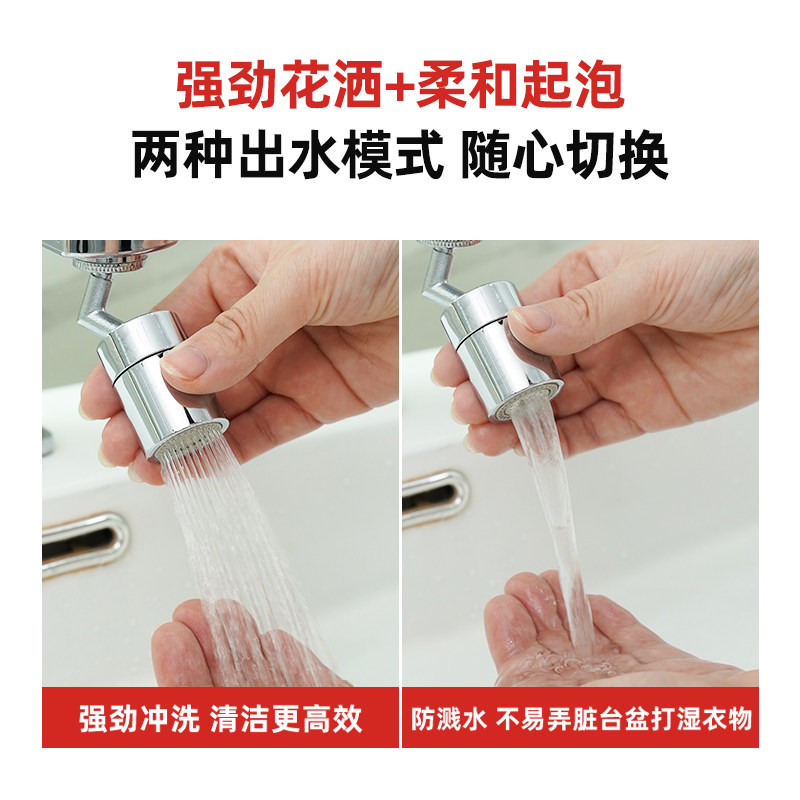 强劲花洒+柔和起泡
两种出水模式 随心切换

强劲冲洗 清洁更高效

防溅水 不易弄脏台盆打湿衣物