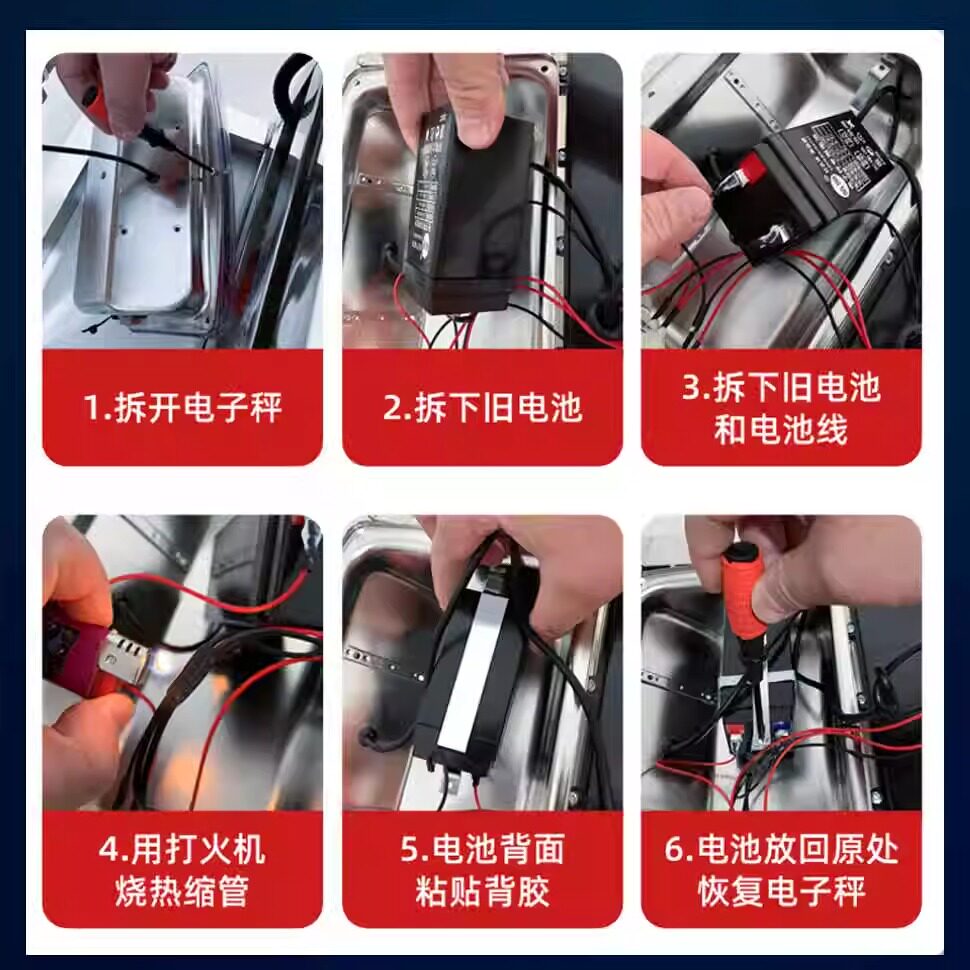 1.拆开电子秤

2.拆下旧电池

3.拆下旧电池和电池线

4.用打火机烧热缩管

5.电池背面粘贴背胶

6.电池放回原处恢复电子秤