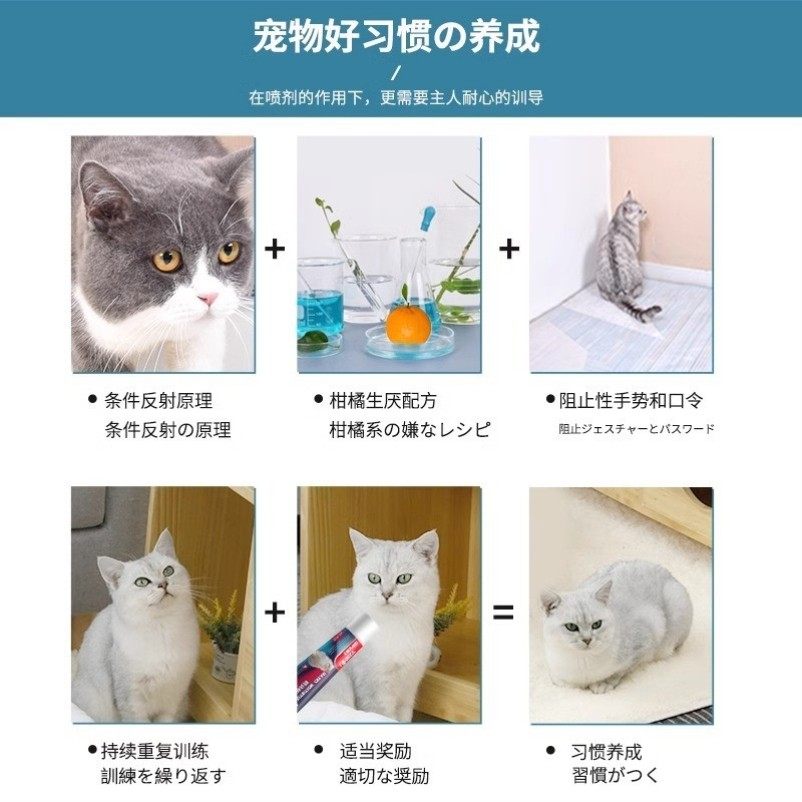 宠物好习惯の养成

/

在喷剂的作用下，更需要主人耐心的训导

+

+

● 条件反射原理
条件反射の原理

● 柑橘生厌配方
柑橘系の嫌なレシピ

● 阻止性手势和口令
阻止ジェスチャーとパスワード

+

=

● 持续重复训练
訓練を繰り返す

● 适当奖励
適切な奨励

● 习惯养成
習慣がつく