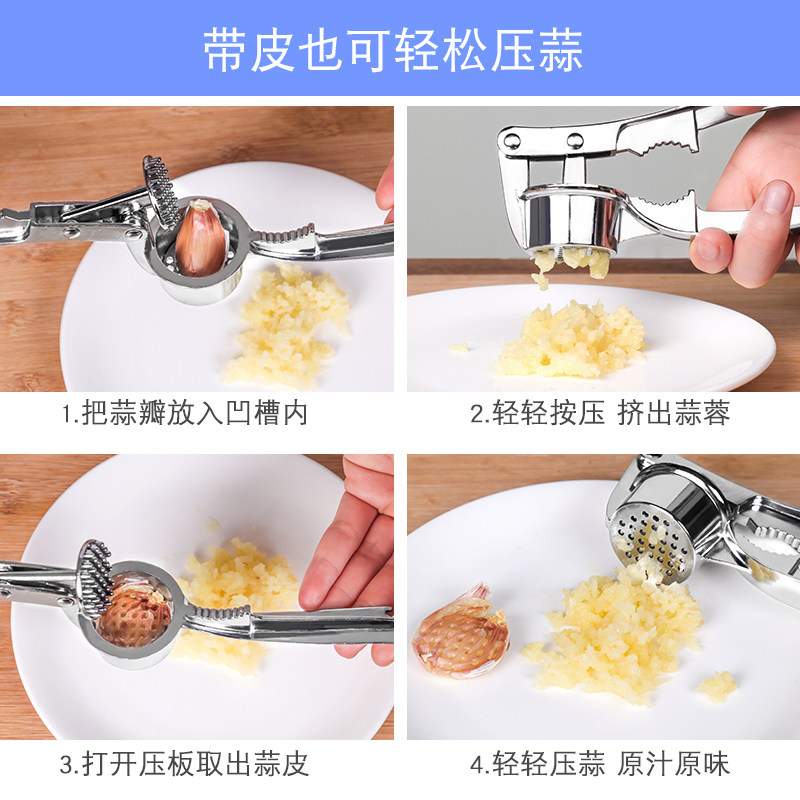 带皮也可轻松压蒜

1.把蒜瓣放入凹槽内

2.轻轻按压 挤出蒜蓉

3.打开压板取出蒜皮

4.轻轻压蒜 原汁原味