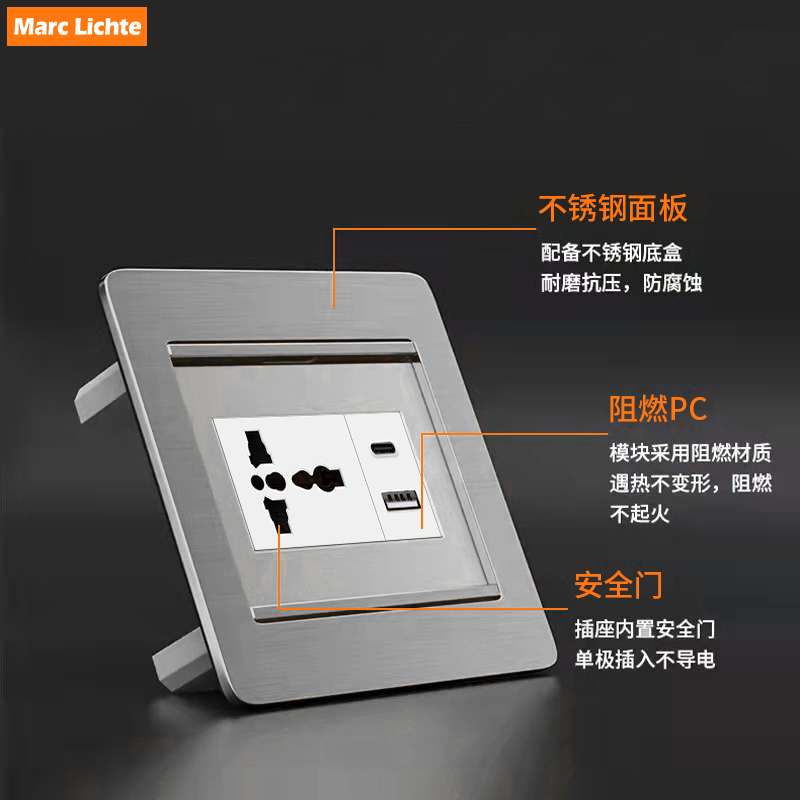 Marc Lichte

不锈钢面板
配备不锈钢底盒
耐磨抗压，防腐蚀

阻燃PC
模块采用阻燃材质
遇热不变形，阻燃不起火

安全门
插座内置安全门
单极插入不导电