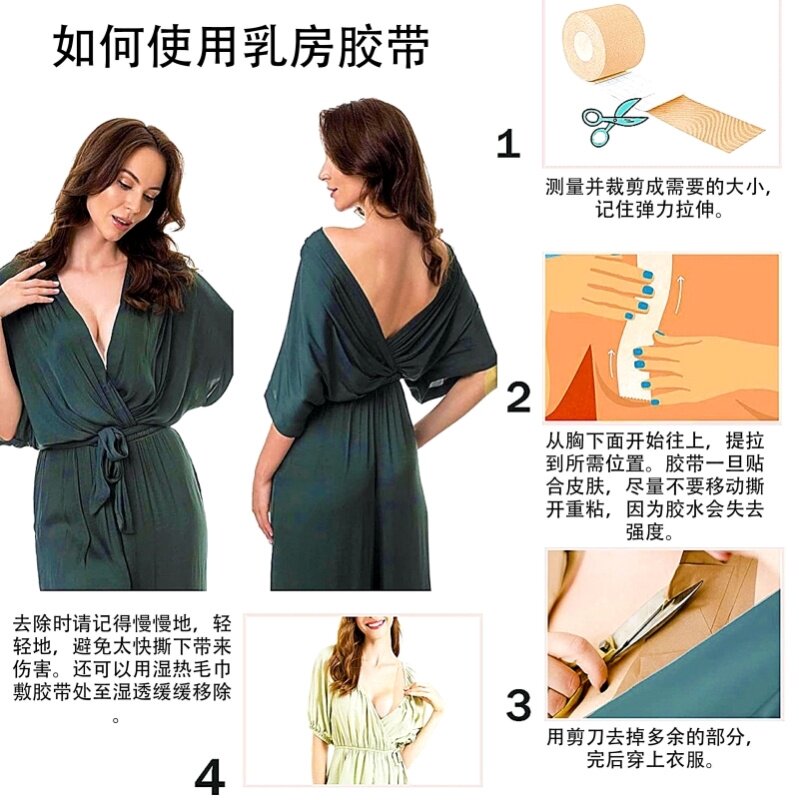 如何使用乳房胶带

1

测量并裁剪成需要的大小，记住弹力拉伸。

2

从胸下面开始往上，提拉到所需位置。胶带一旦贴合皮肤，尽量不要移动撕开重粘，因为胶水会失去强度。

3

用剪刀去掉多余的部分，完后穿上衣服。

去除时请记得慢慢地，轻轻地，避免太快撕下带来伤害。还可以用湿热毛巾敷胶带处至湿透缓缓移除。

4