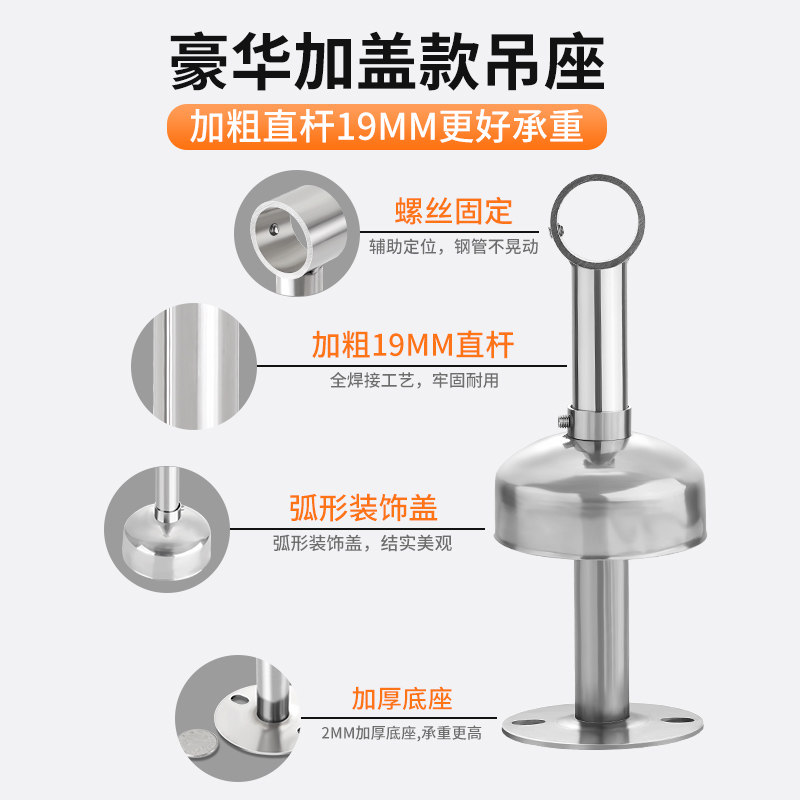 豪华加盖款吊座

加粗直杆19MM更好承重

螺丝固定

辅助定位，钢管不晃动

加粗19MM直杆

全焊接工艺，牢固耐用

弧形装饰盖

弧形装饰盖，结实美观

加厚底座

2MM加厚底座,承重更高