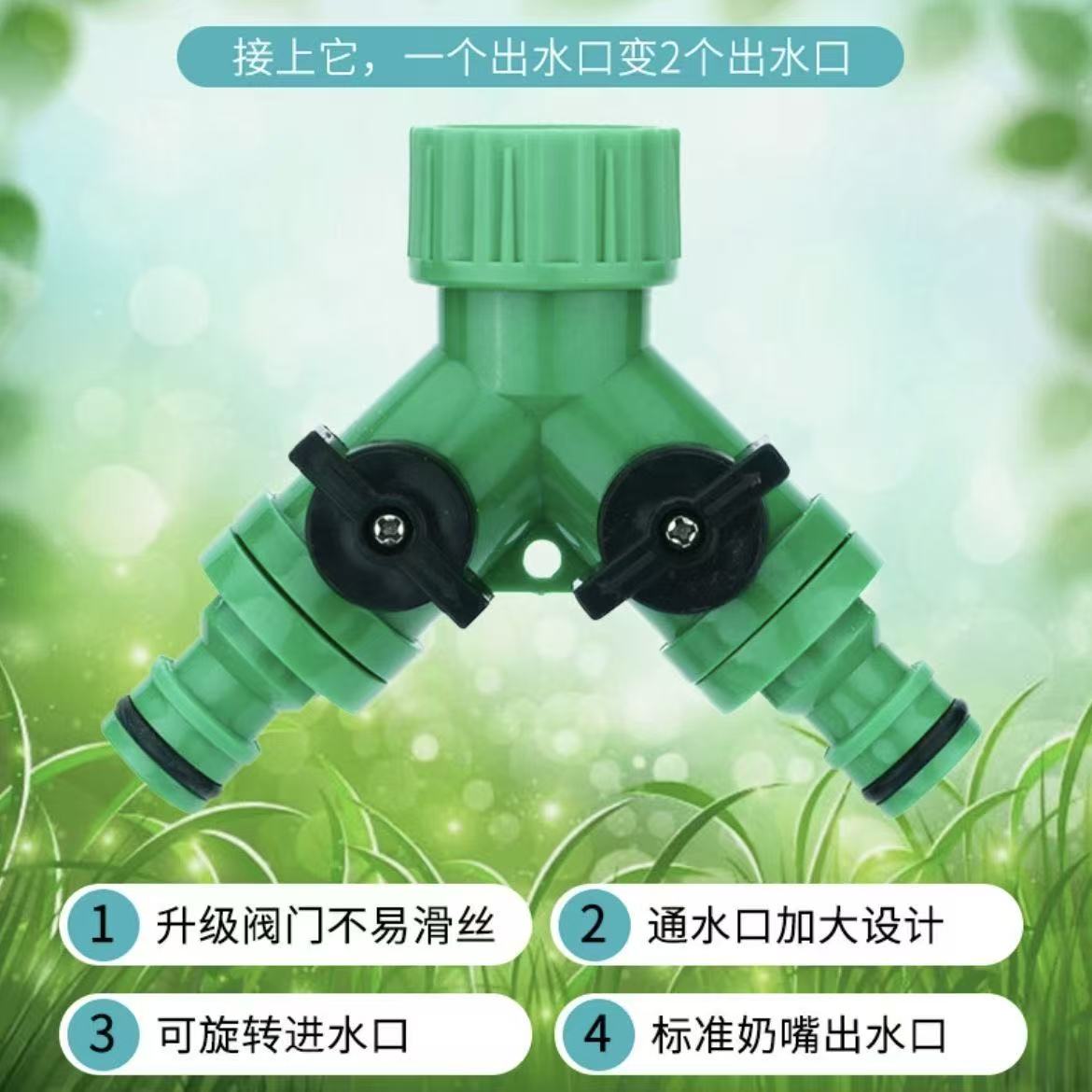 接上它，一个出水口变2个出水口

1 升级阀门不易滑丝

2 通水口加大设计

3 可旋转进水口

4 标准奶嘴出水口