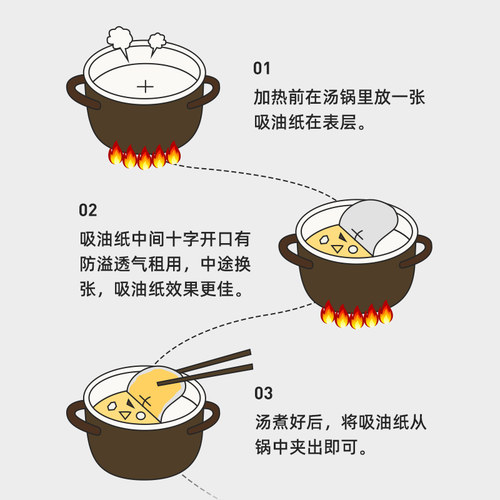 01
加热前在汤锅里放一张吸油纸在表层。

02
吸油纸中间十字开口有防溢透气租用，中途换张，吸油纸效果更佳。

03
汤煮好后，将吸油纸从锅中夹出即可。