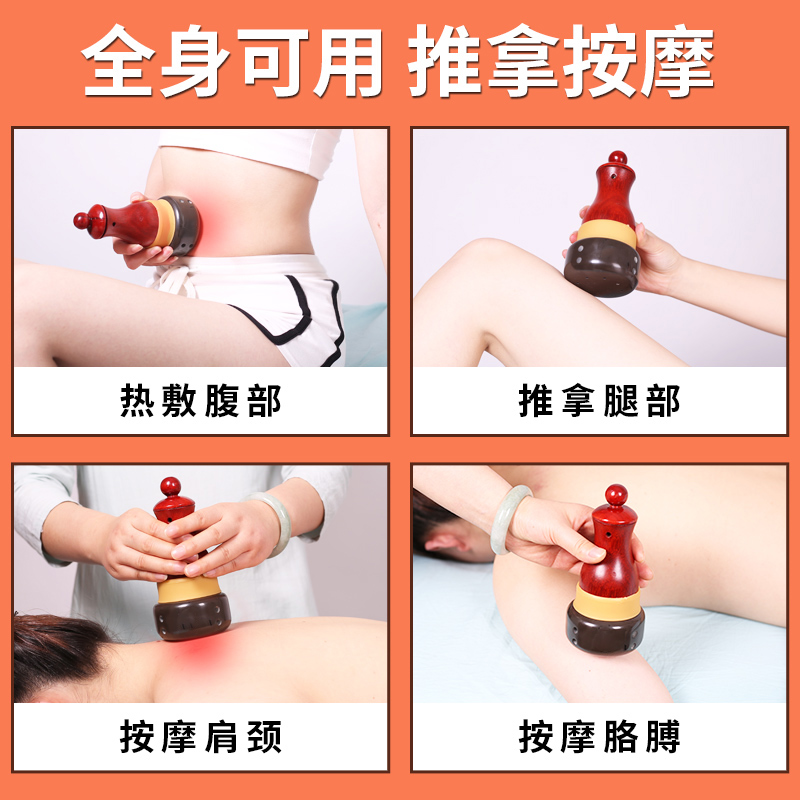 全身可用 推拿按摩

热敷腹部

推拿腿部

按摩肩颈

按摩胳膊