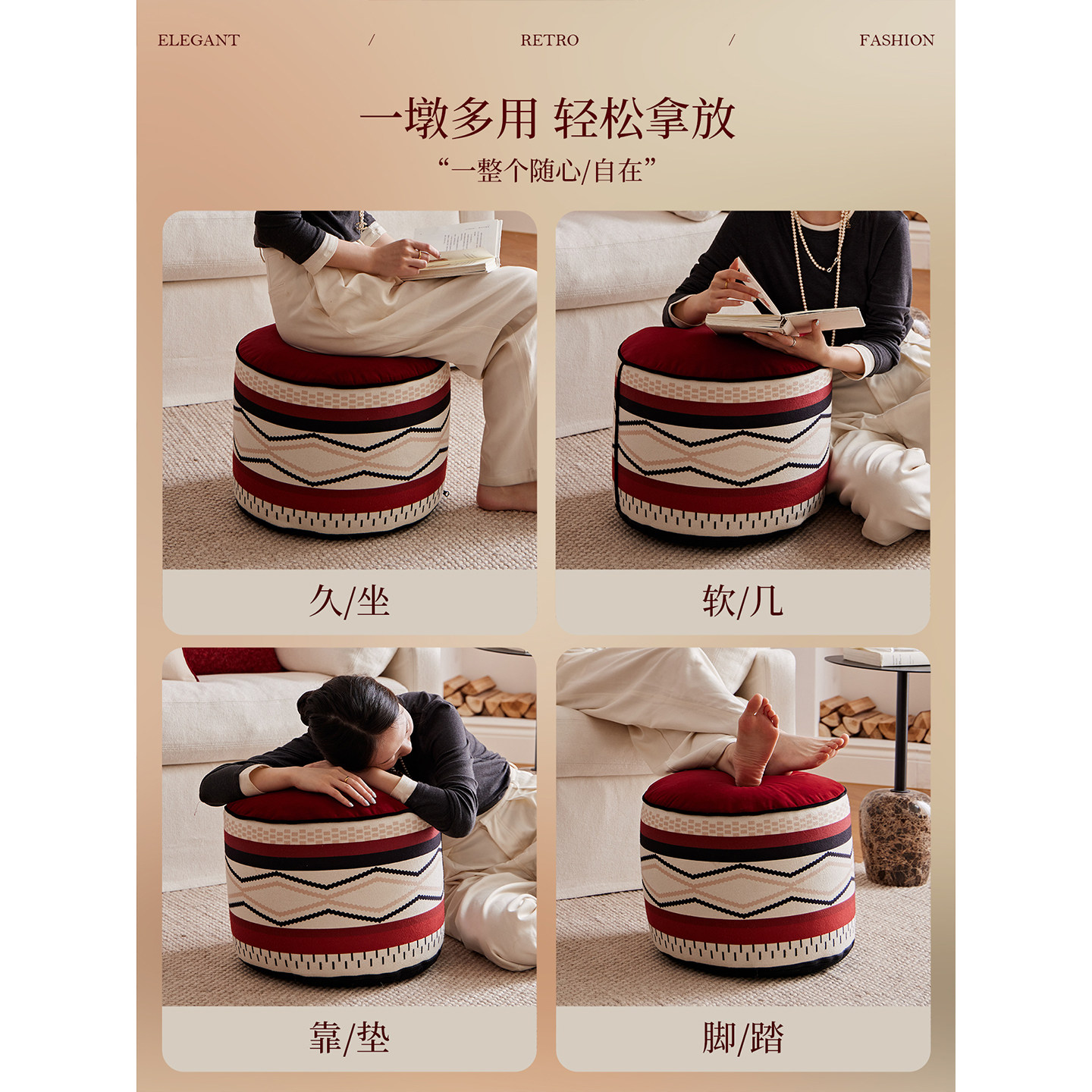 ELEGANT / RETRO / FASHION

一墩多用 轻松拿放

“一整个随心/自在”

久/坐

软/几

靠/垫

脚/踏