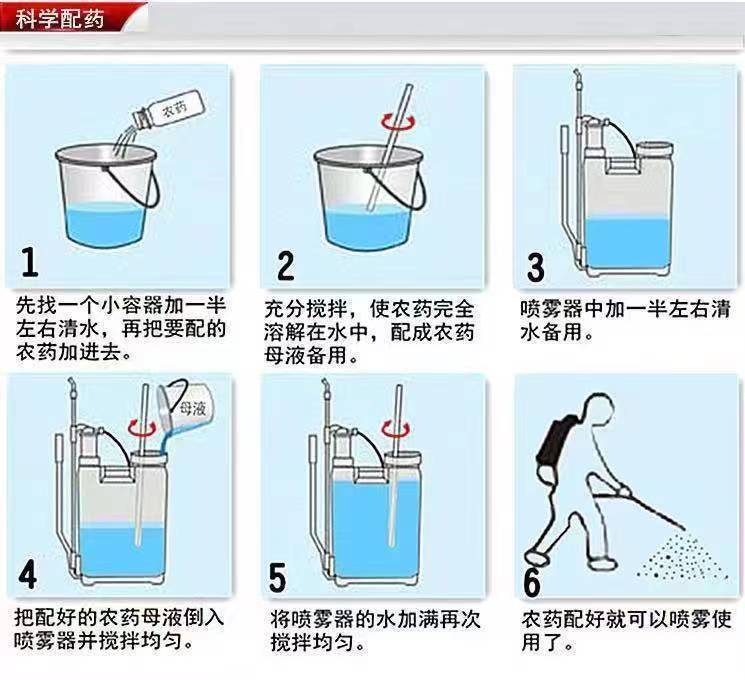 科学配药

农药

1

先找一个小容器加一半左右清水，再把要配的农药加进去。

2

充分搅拌，使农药完全溶解在水中，配成农药母液备用。

3

喷雾器中加一半左右清水备用。

母液

4

把配好的农药母液倒入喷雾器并搅拌均匀。

5

将喷雾器的水加满再次搅拌均匀。

6

农药配好就可以喷雾使用了。